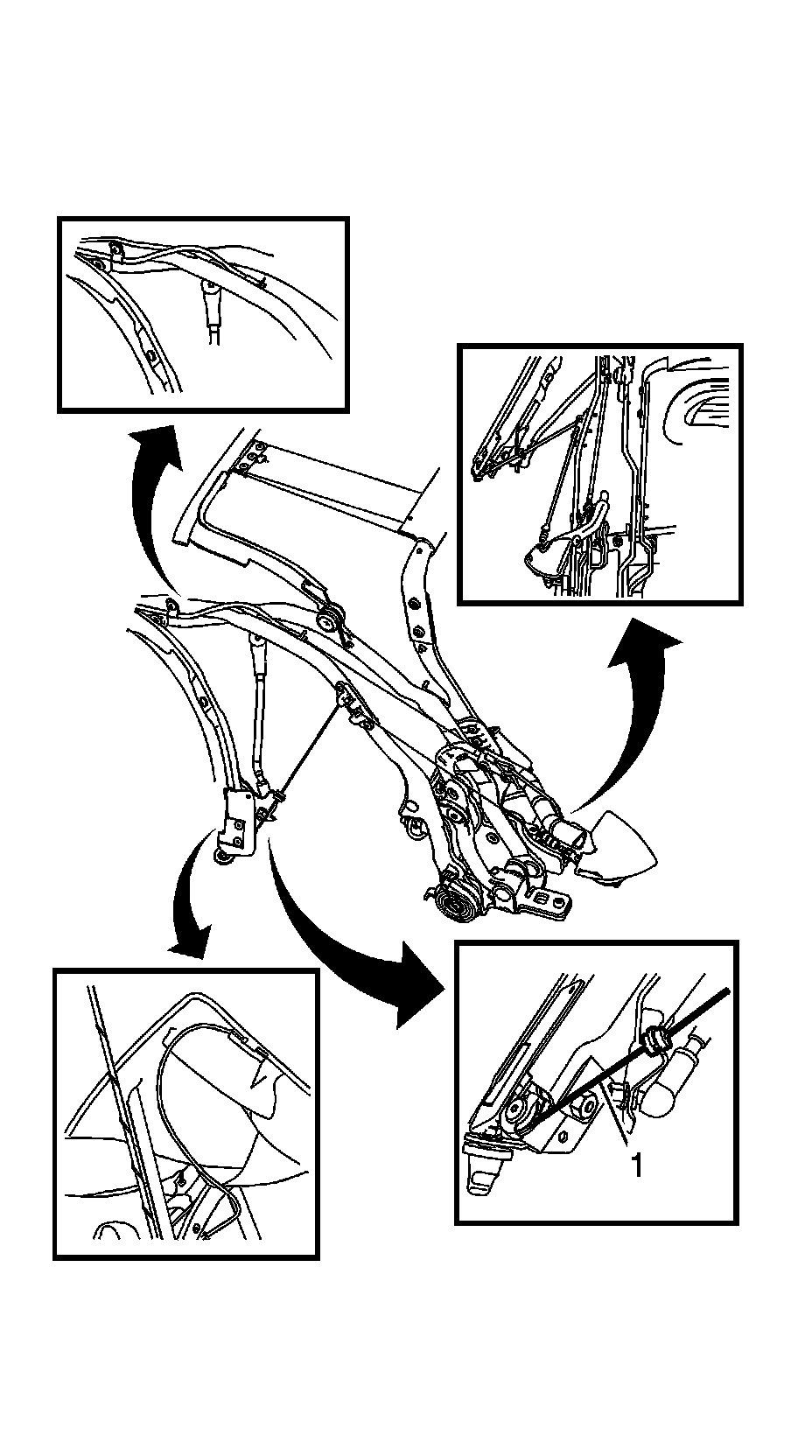 1