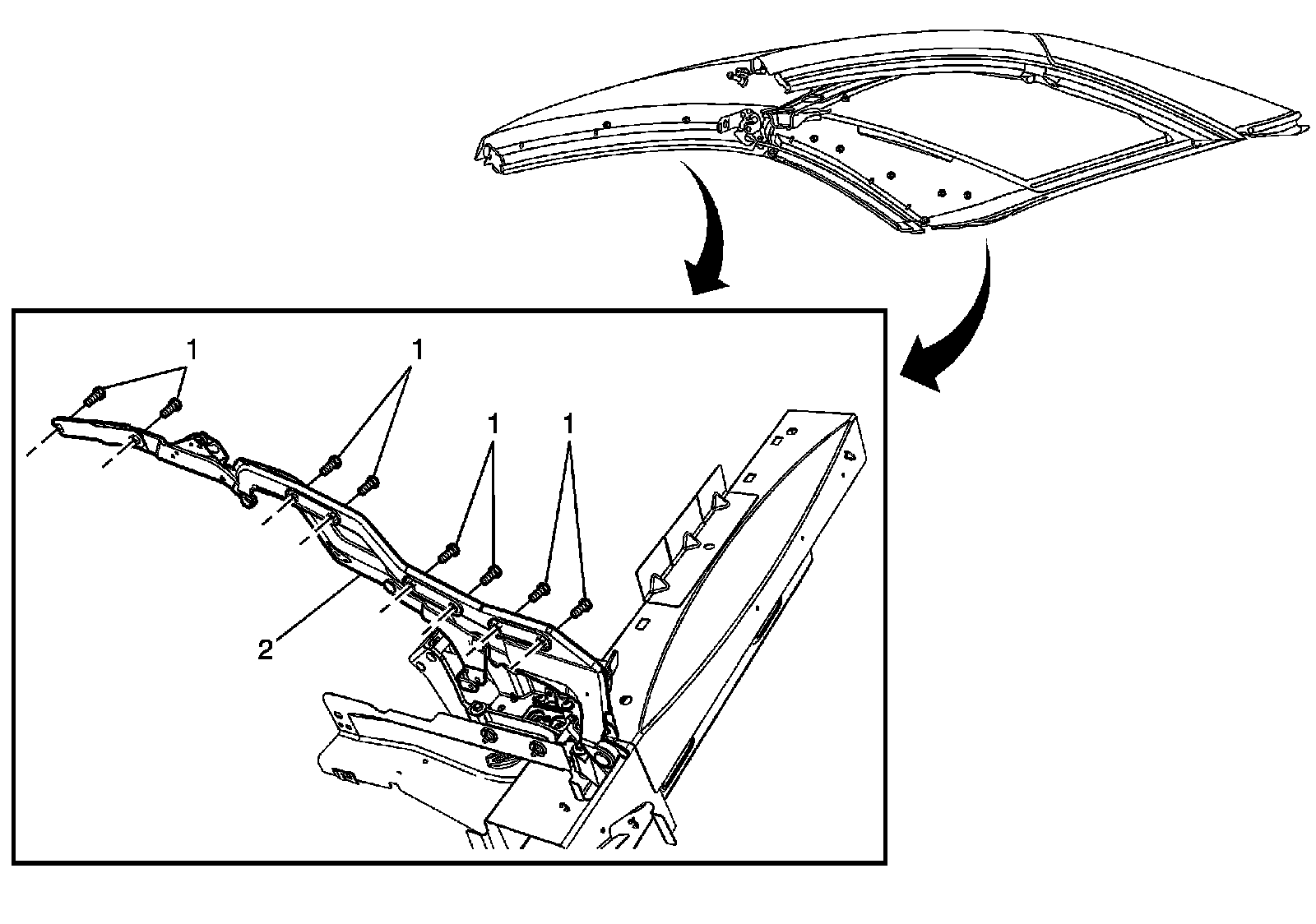 1
1
1
1
2