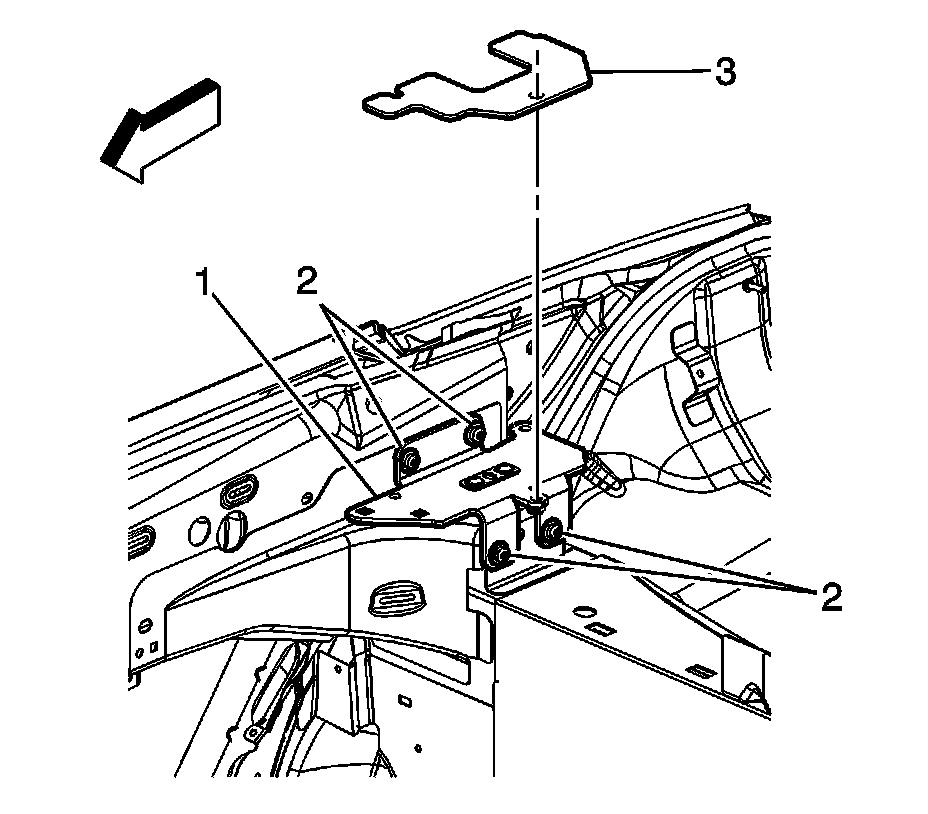 3
1
2
2