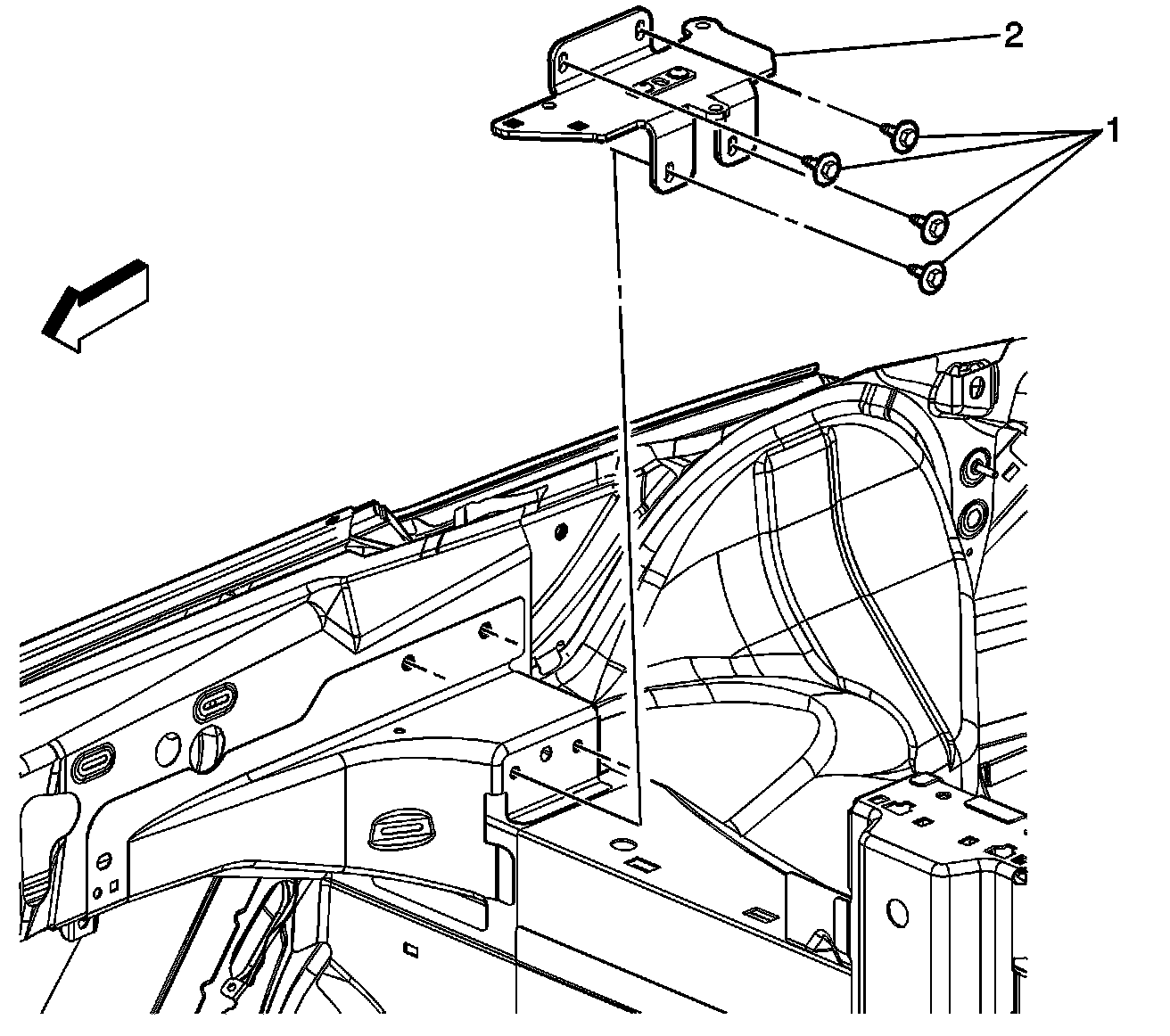 2

1