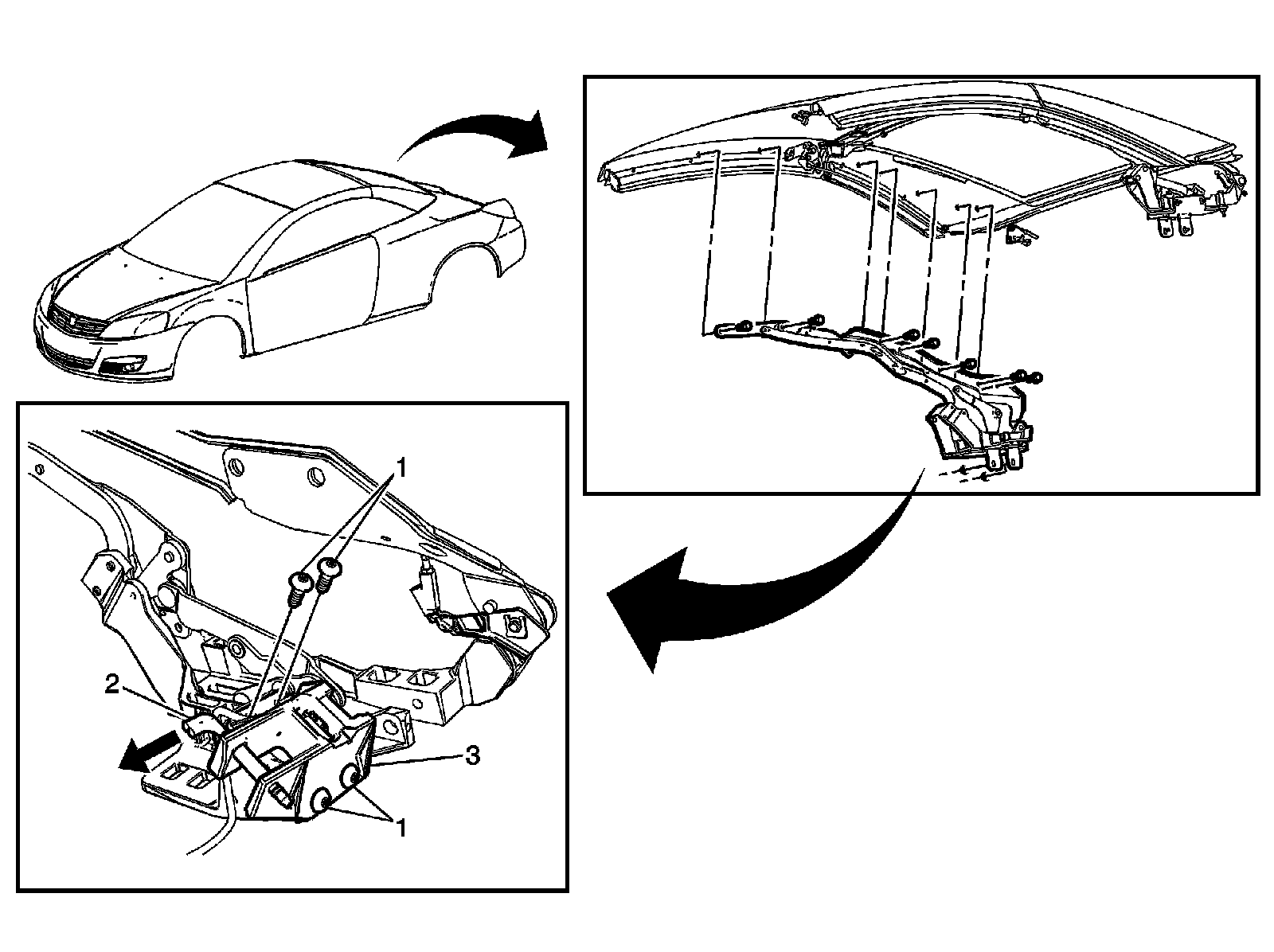 1
2
3
1