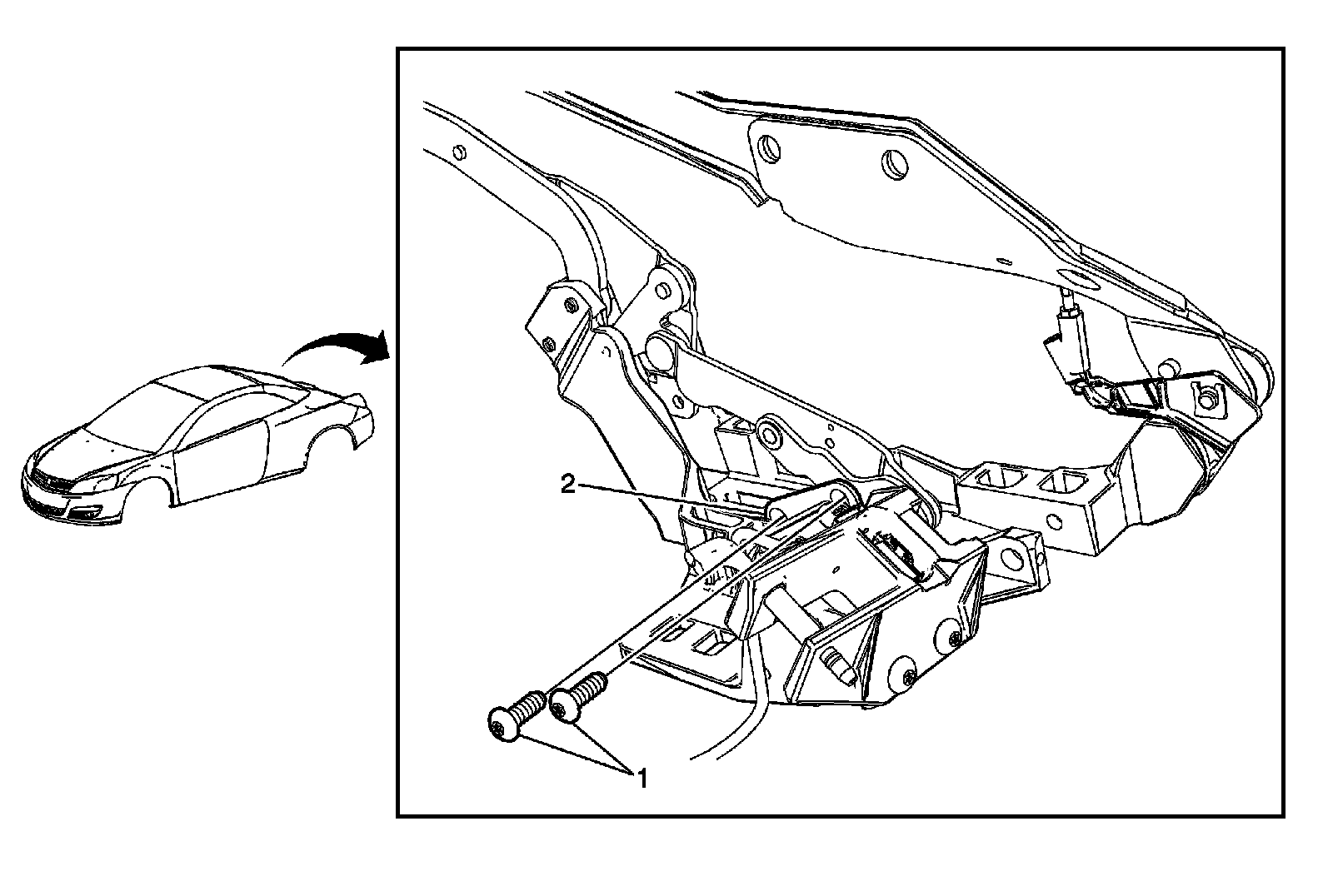 2

1