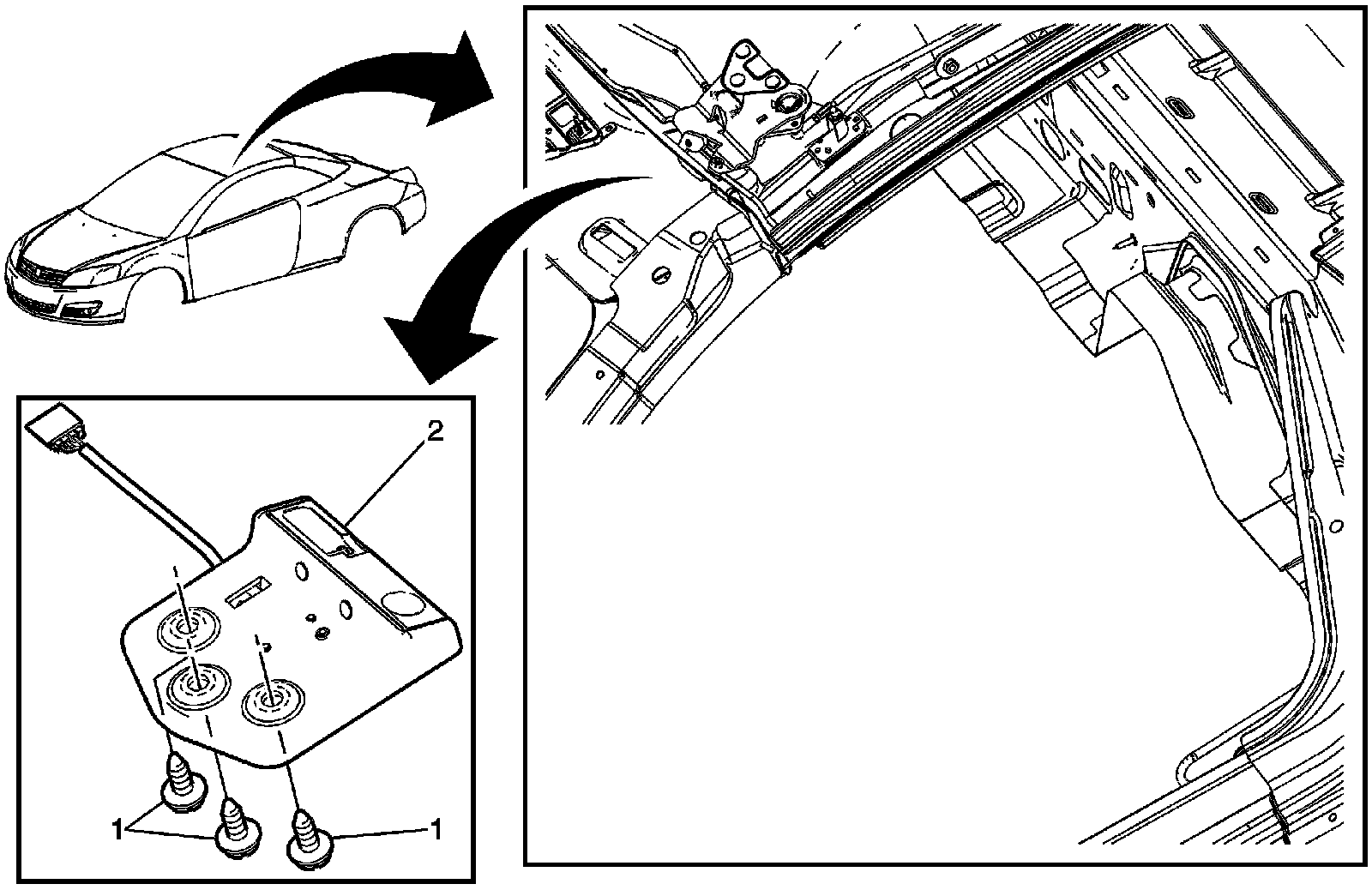 2

1

1