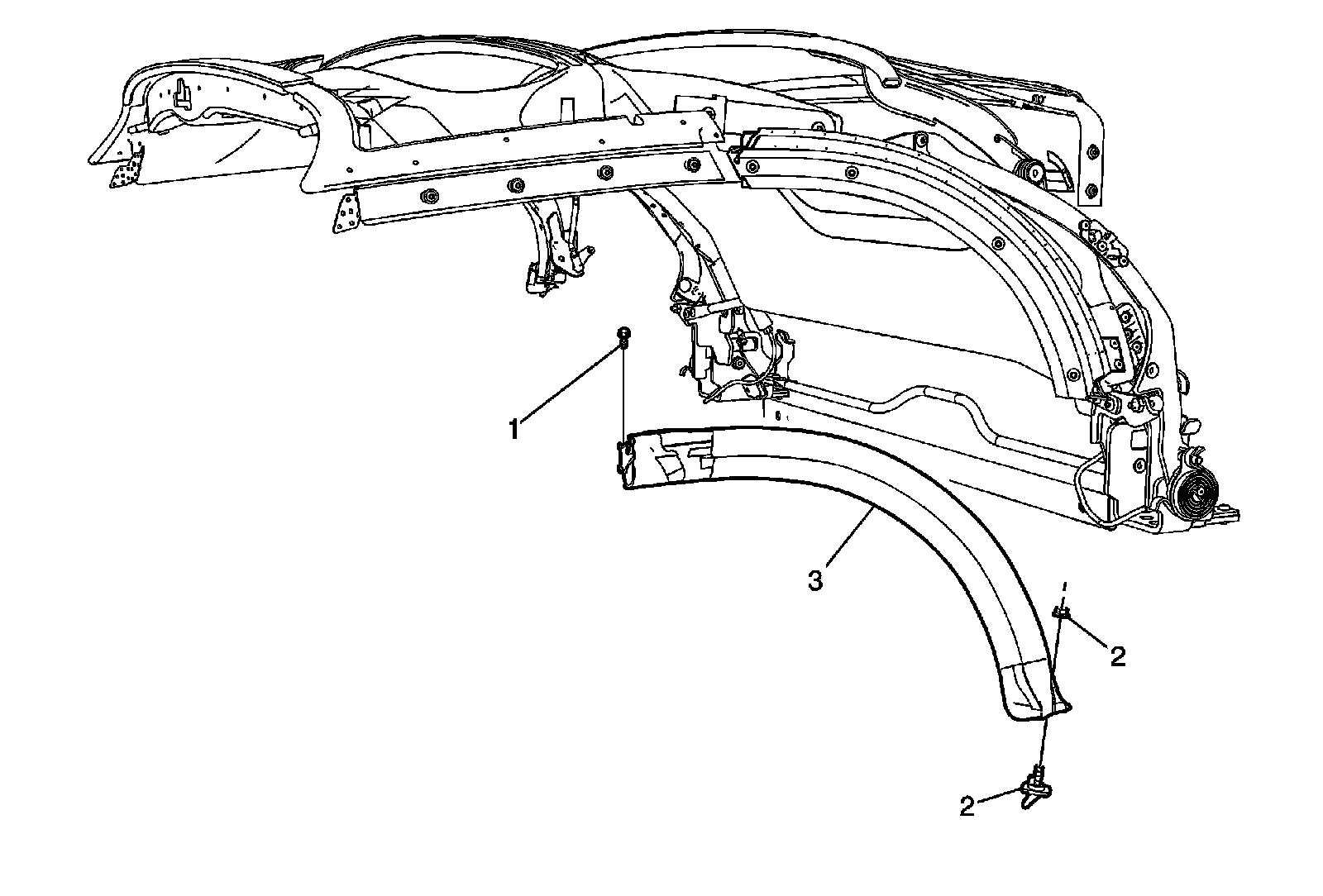 1
3
2
2