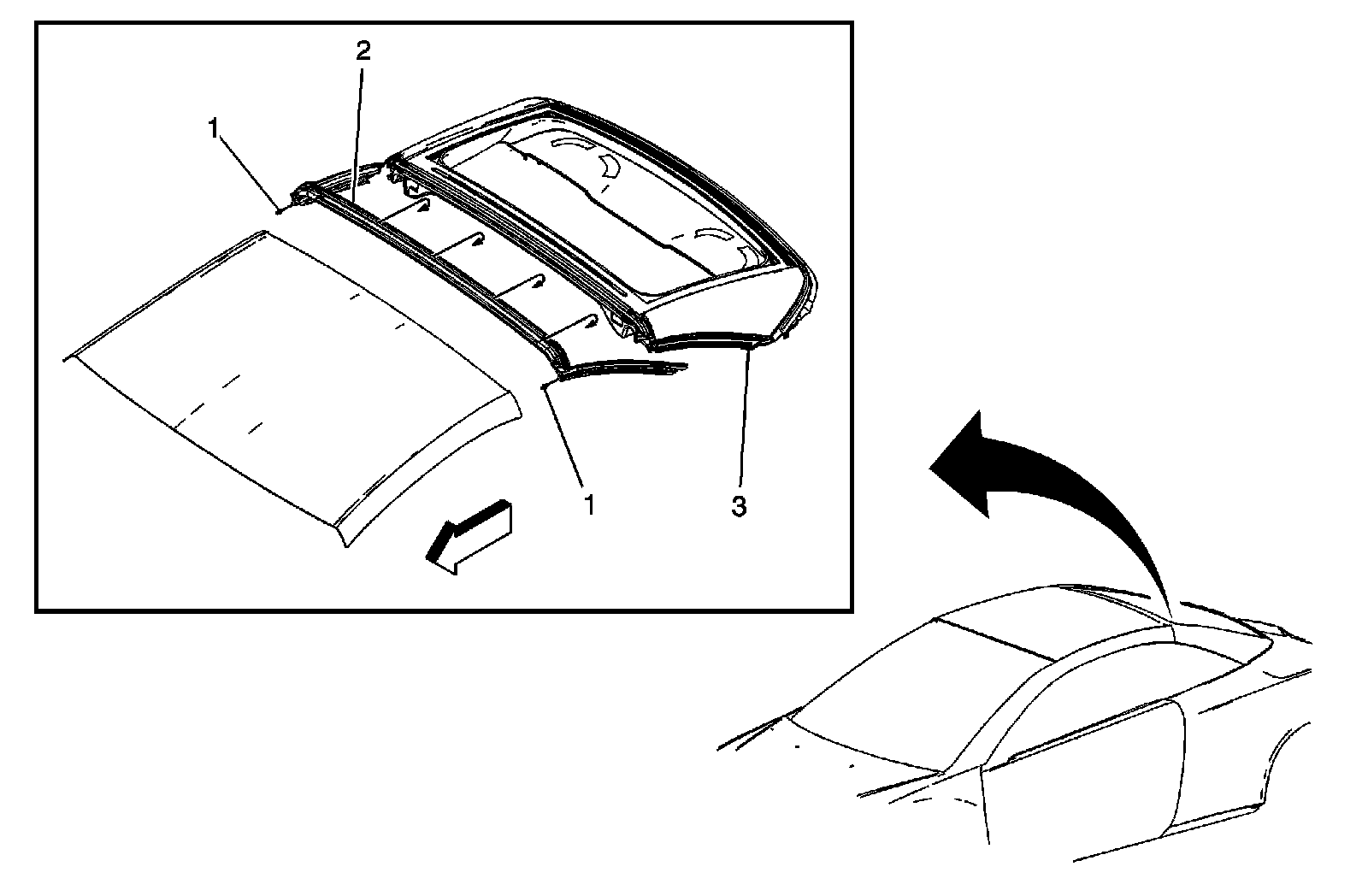 2
1
1
3