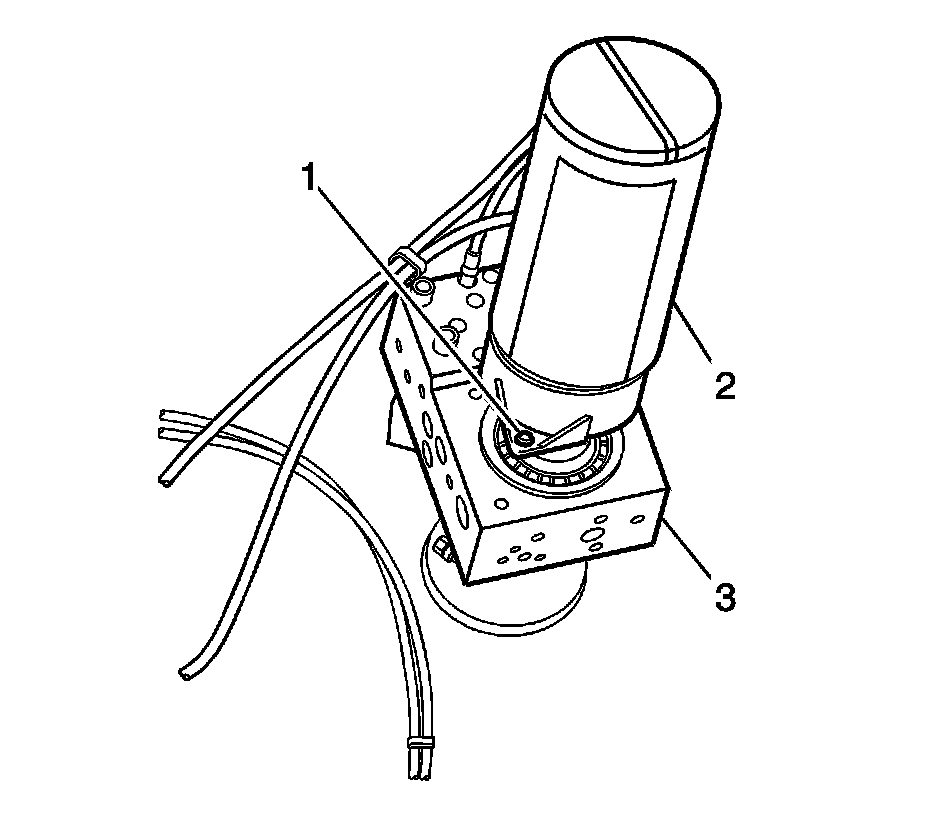 1
2
3