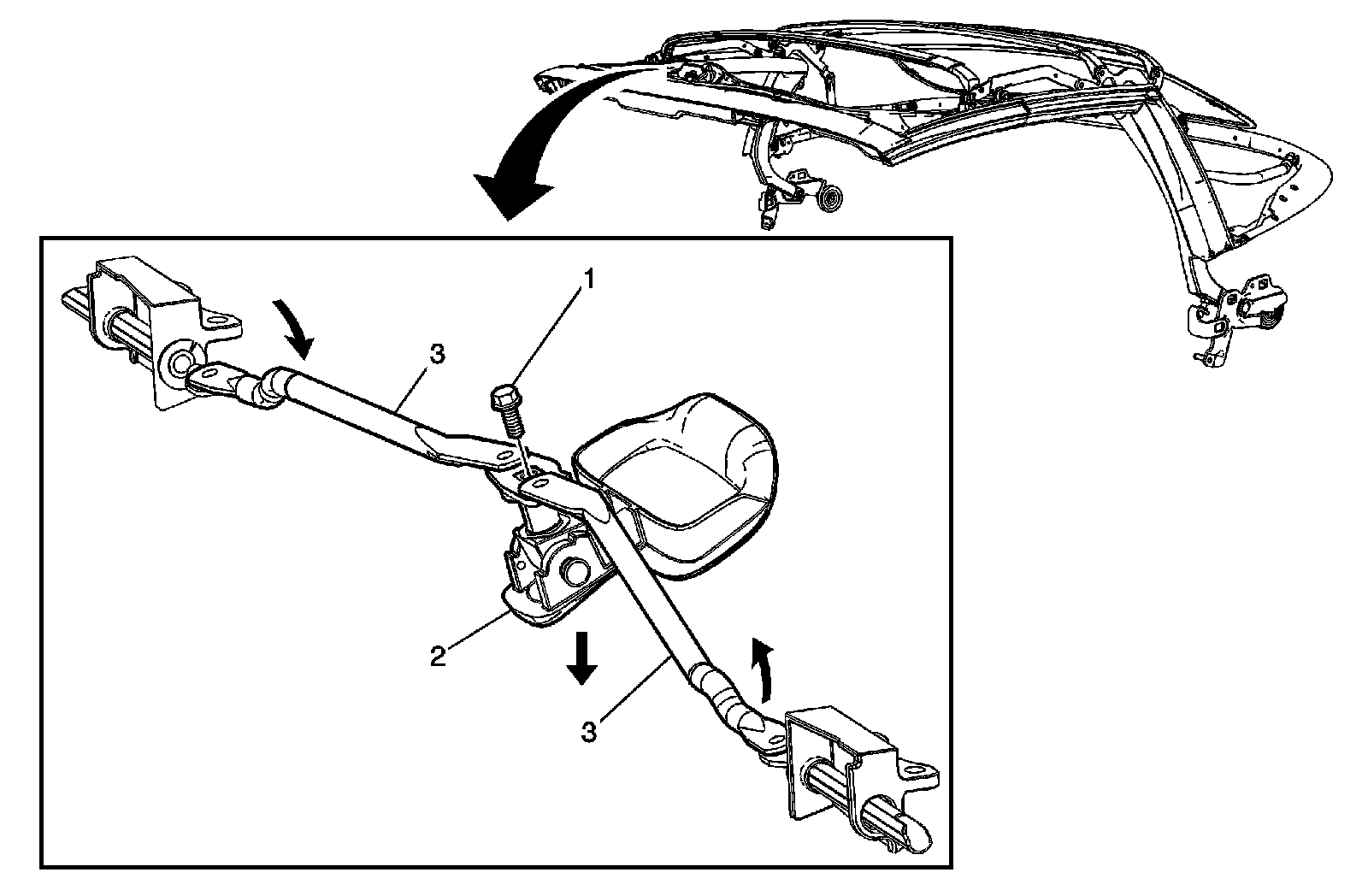 1
3
2
3