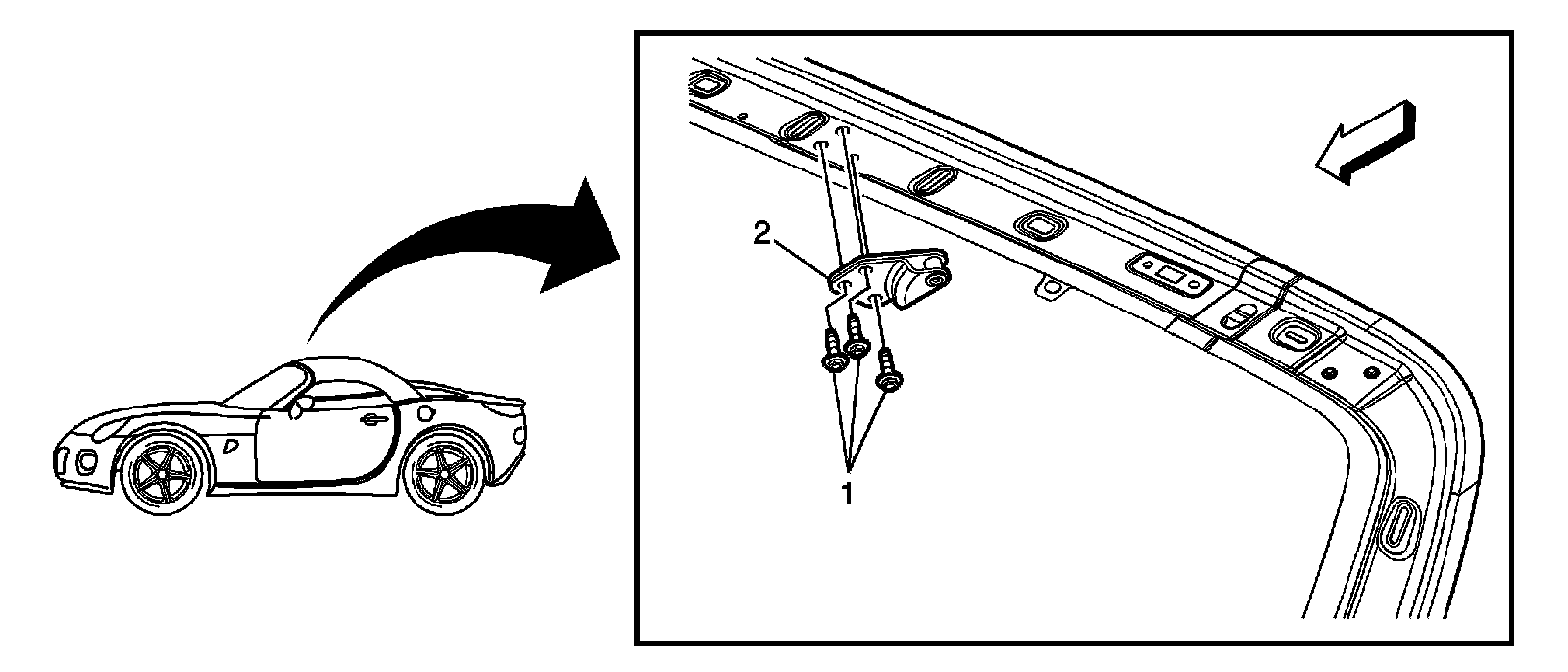 2

1