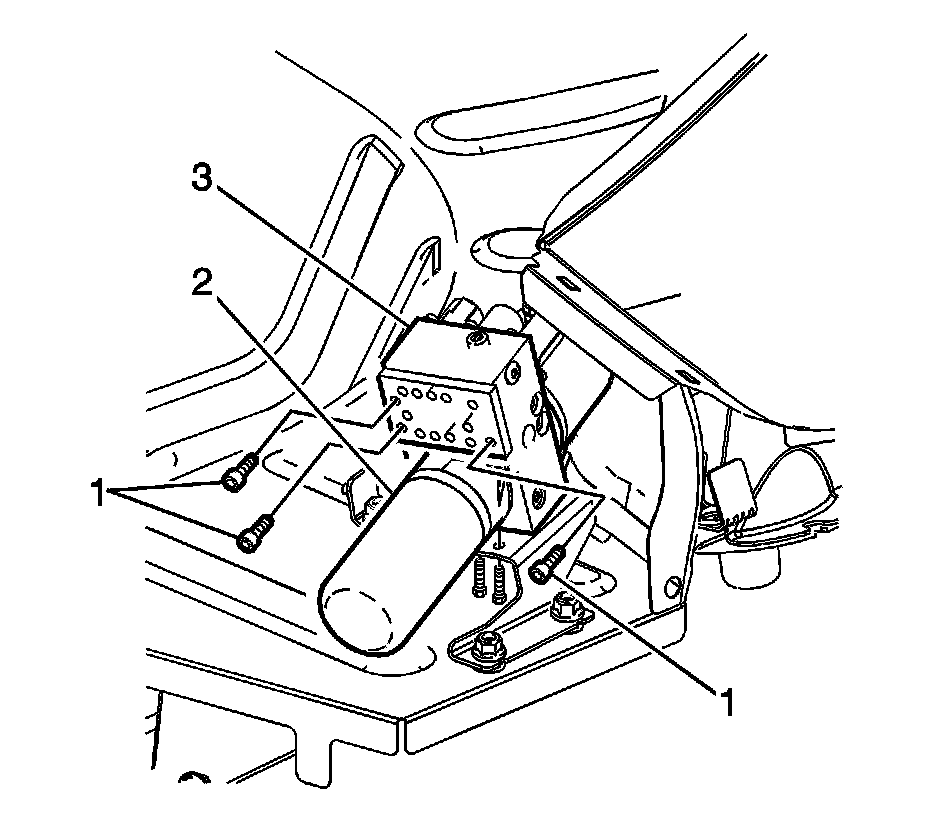 3
2
1
1