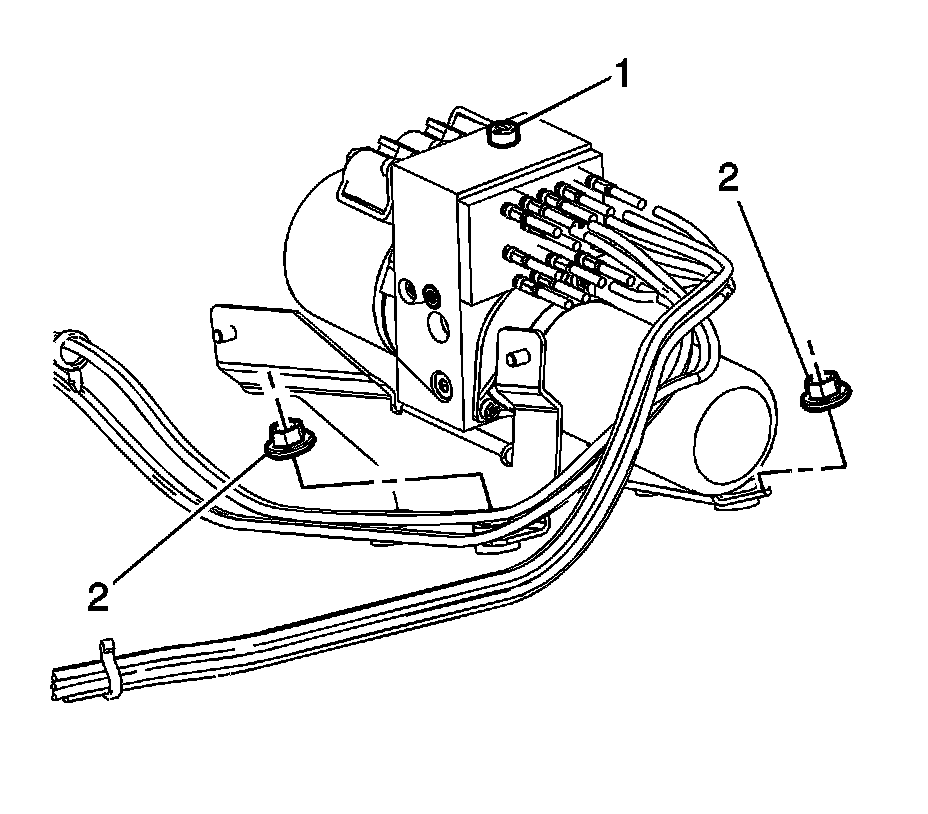 1
2
2