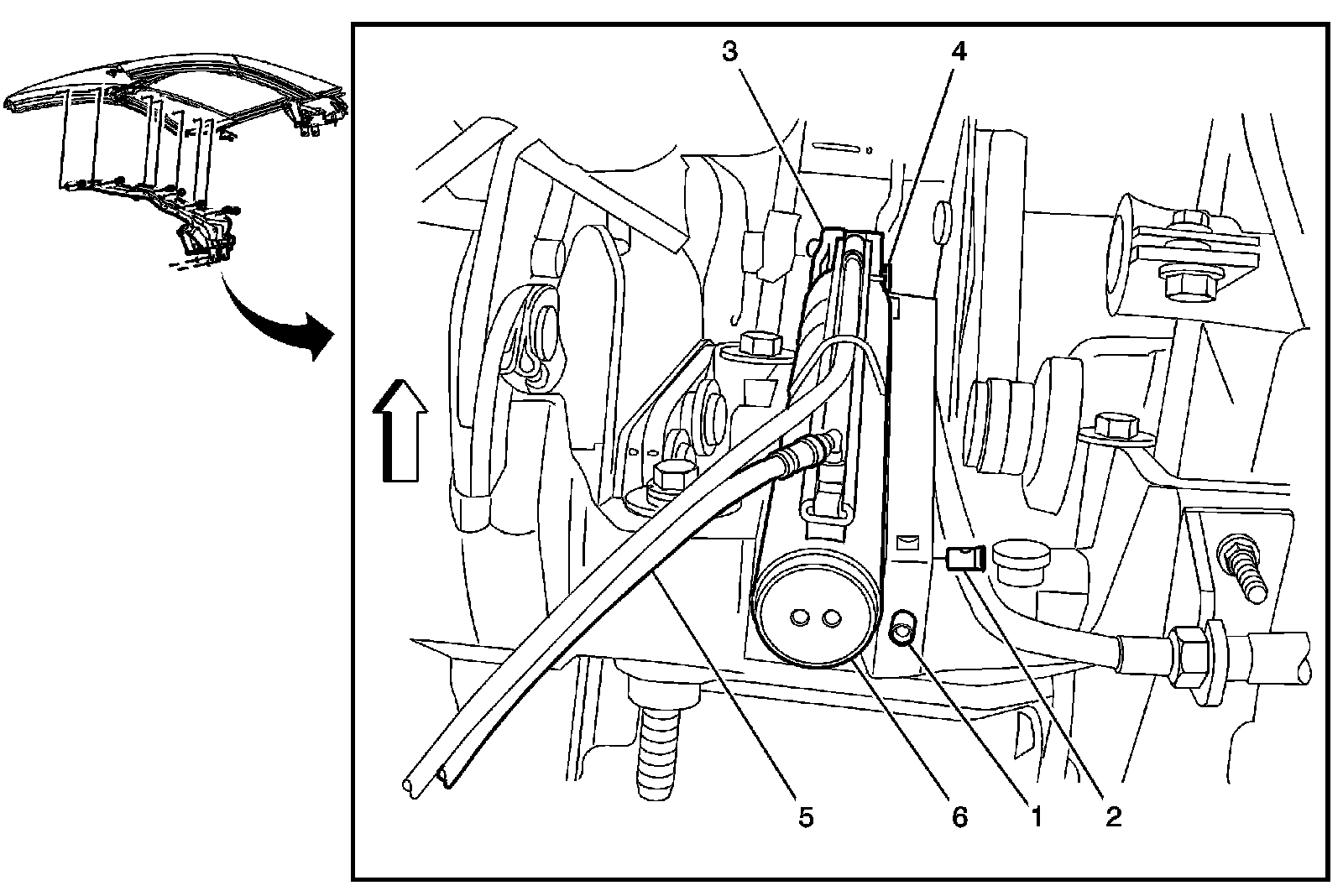 3
4
5
6
1
2