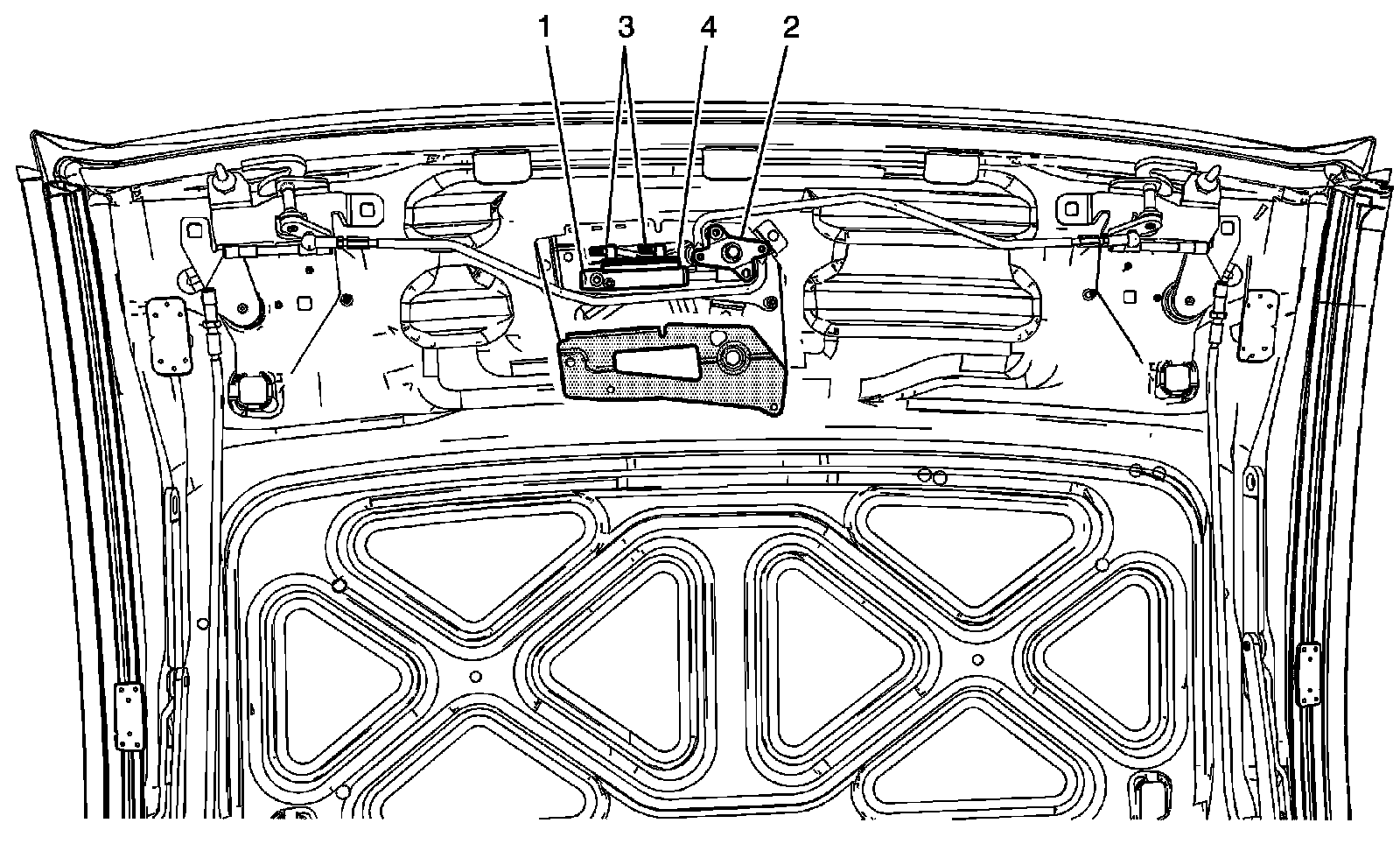 1 3 4 2