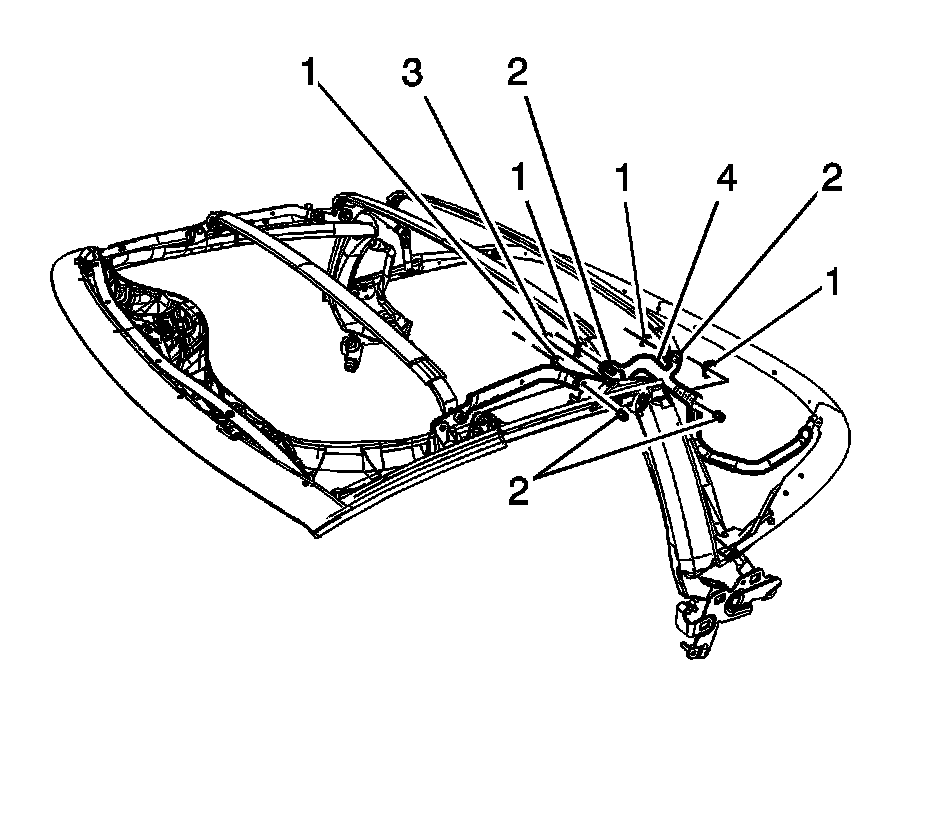 1
3
2
1
1
4
2
1
2