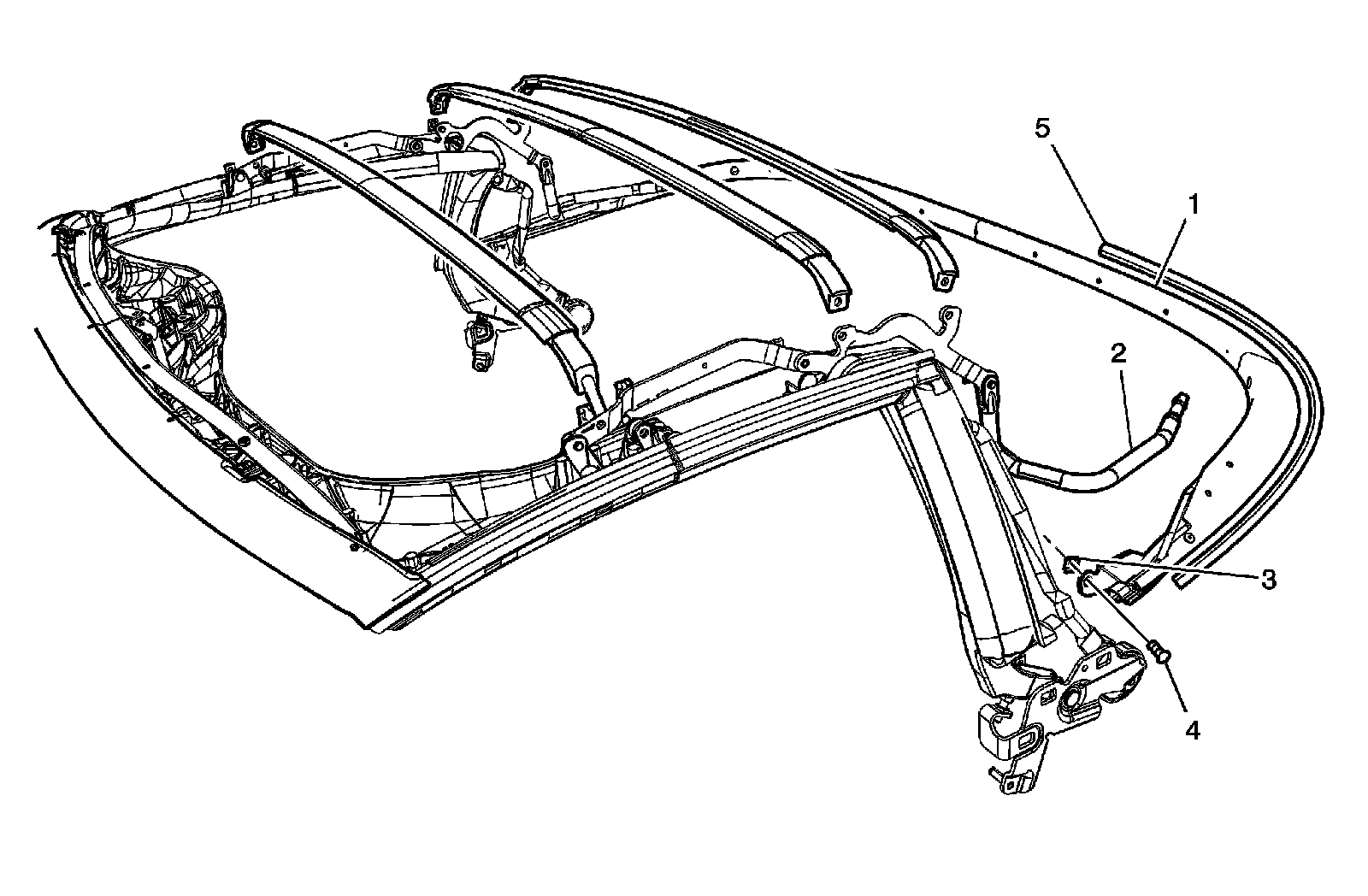 5
1
2
3
4