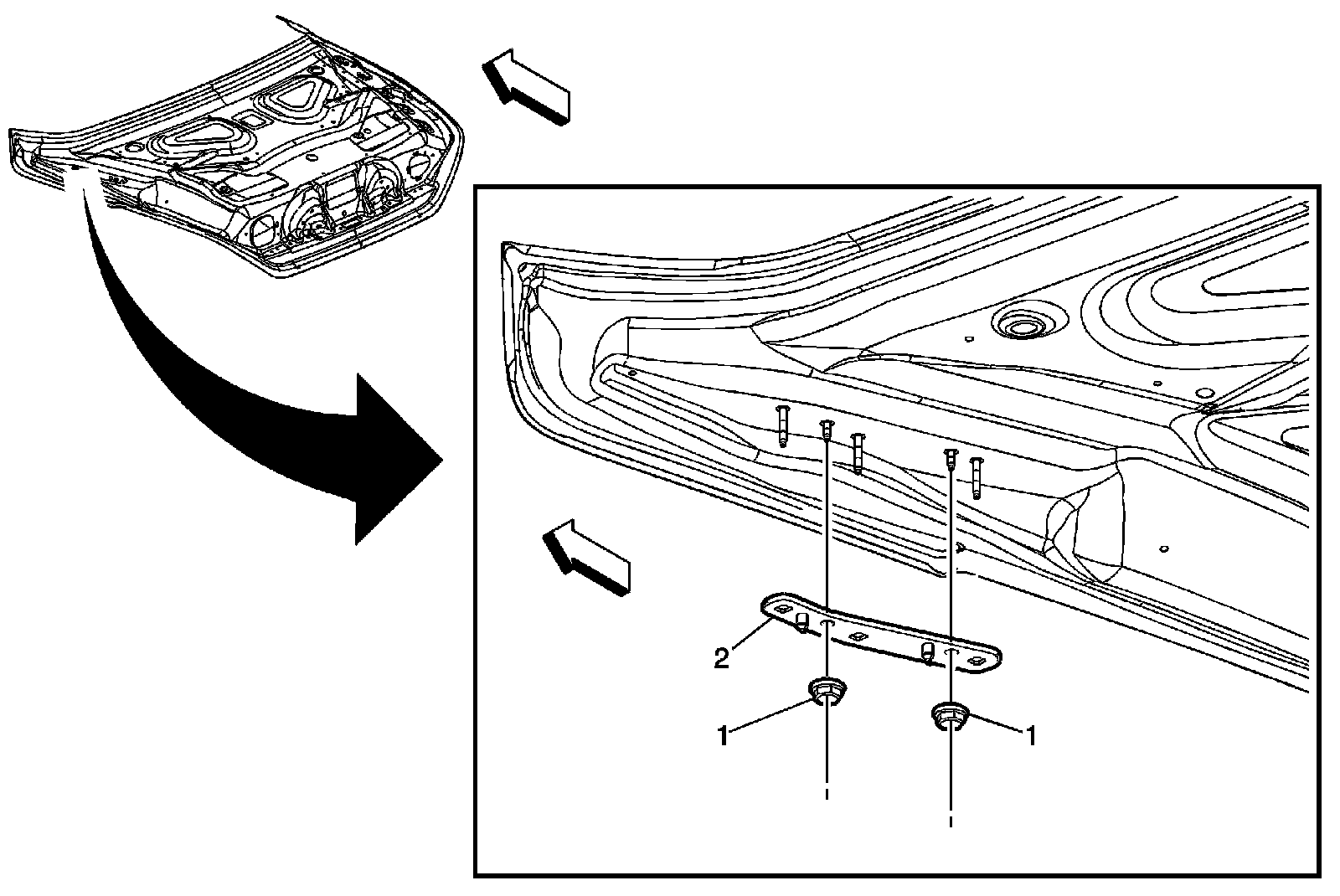 2
1
1