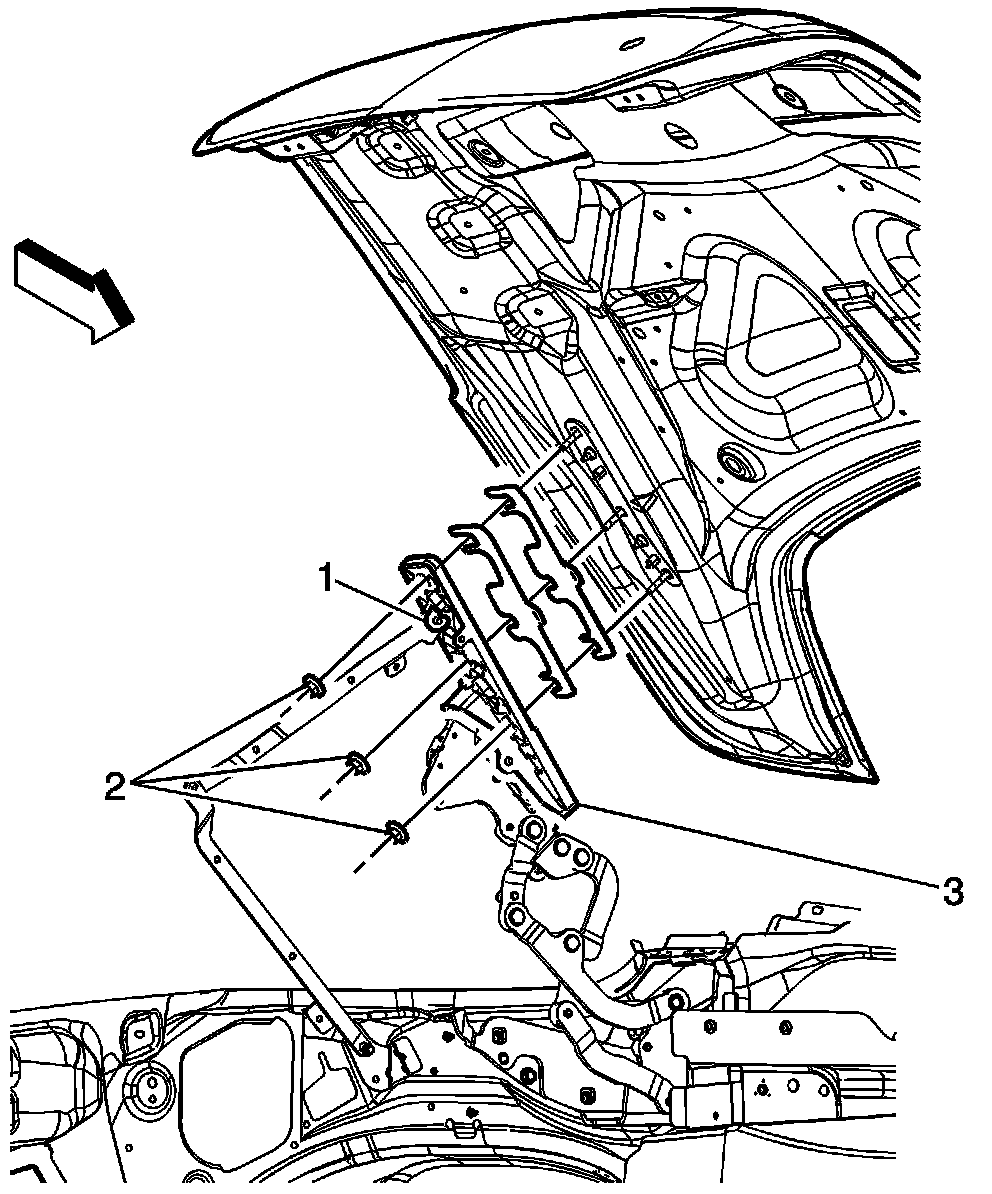 1
2
3