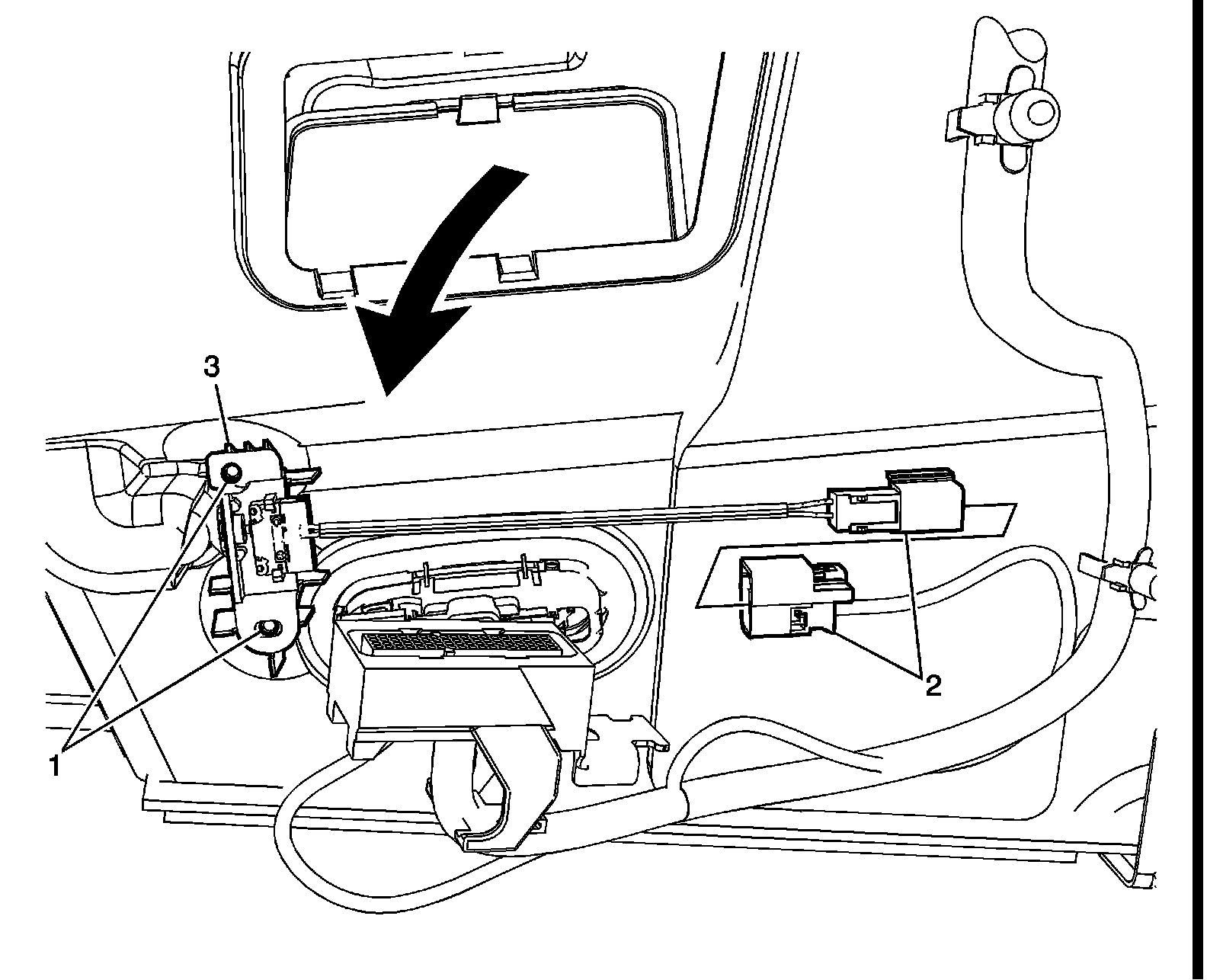 3
2
1