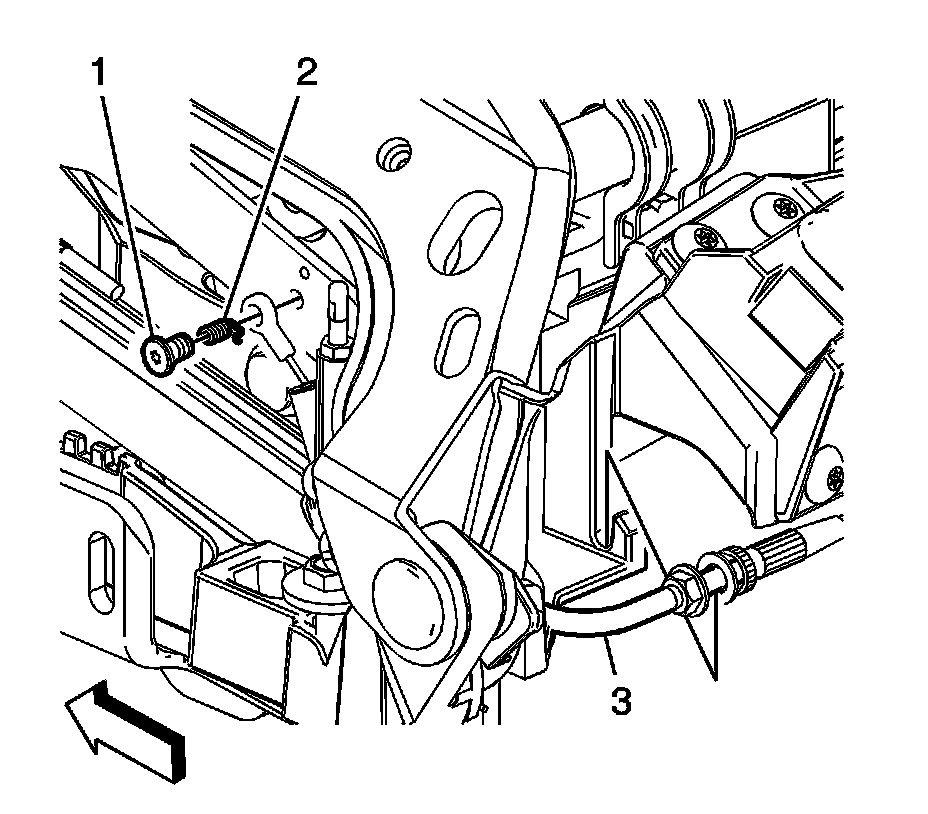 1
2
3