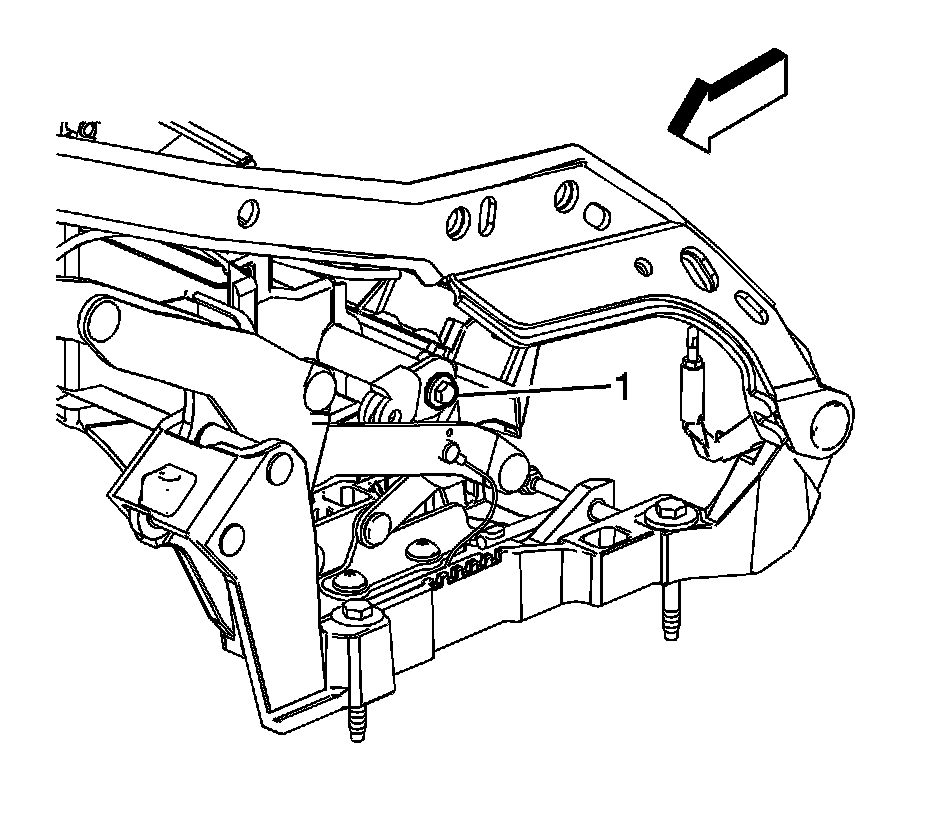 1