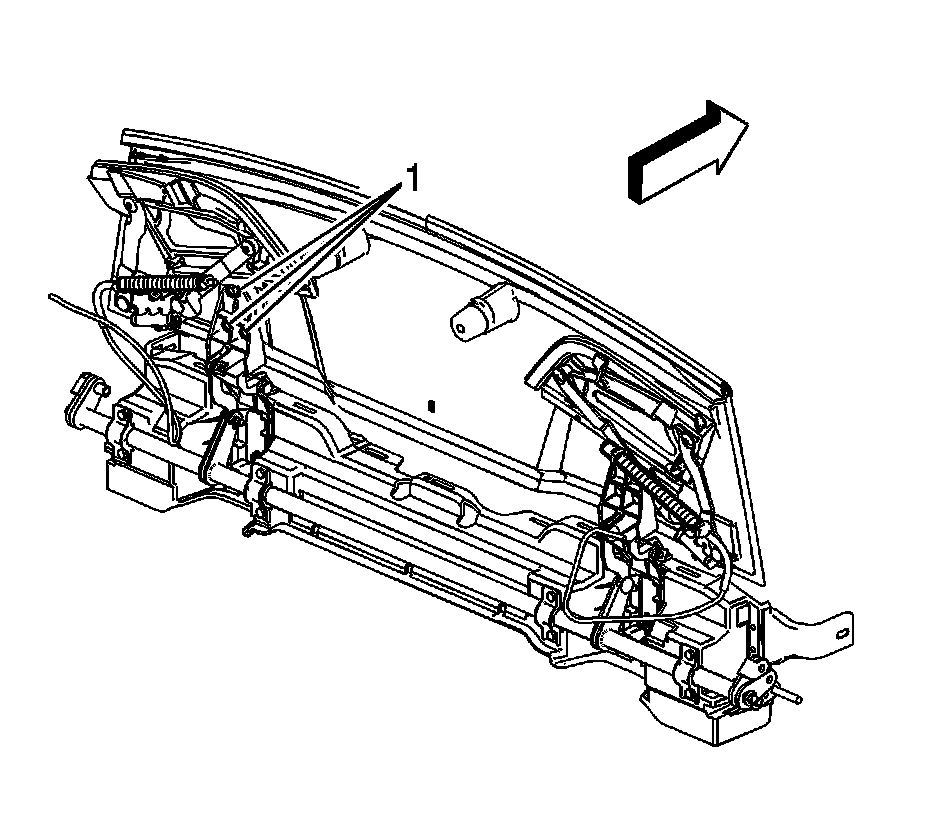 1