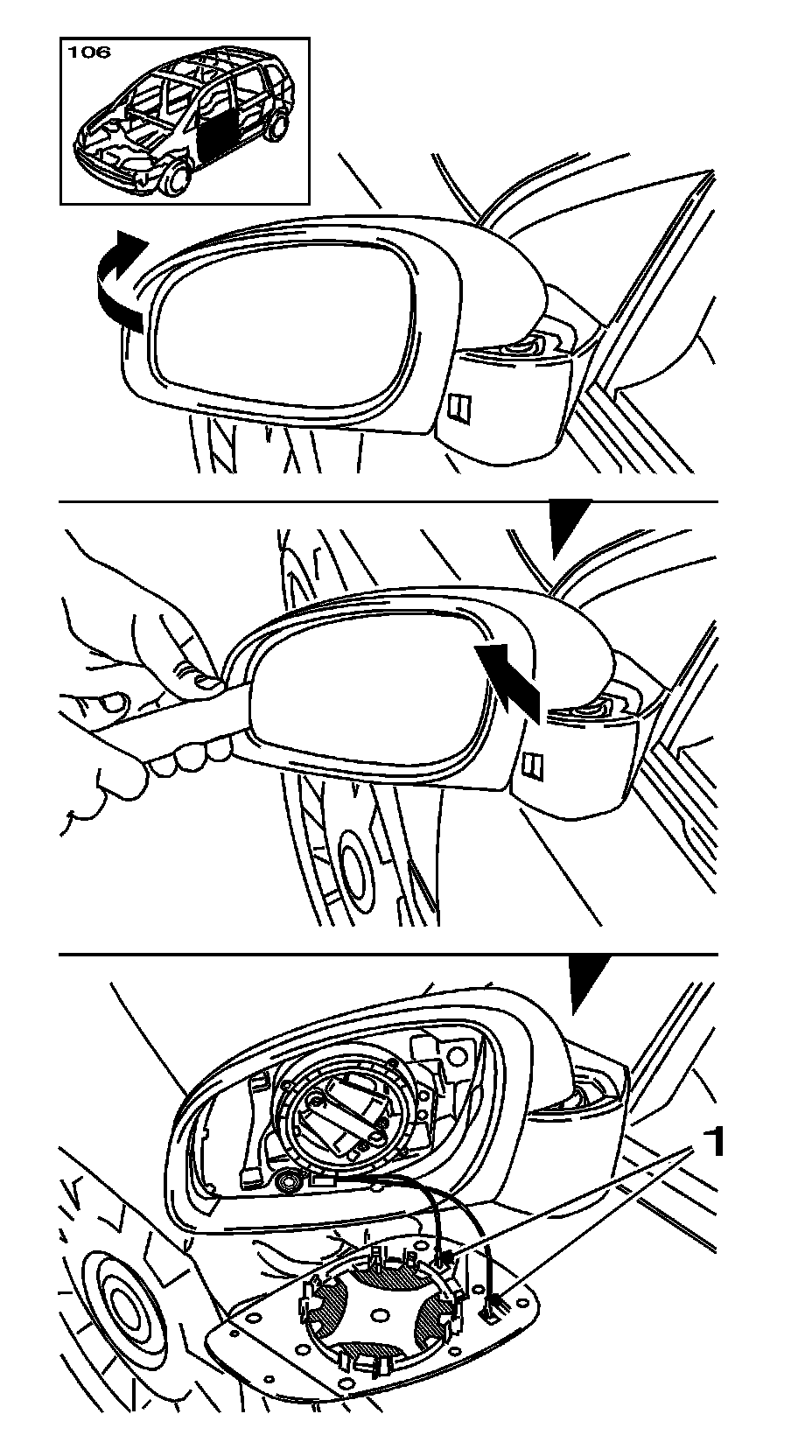 106

1