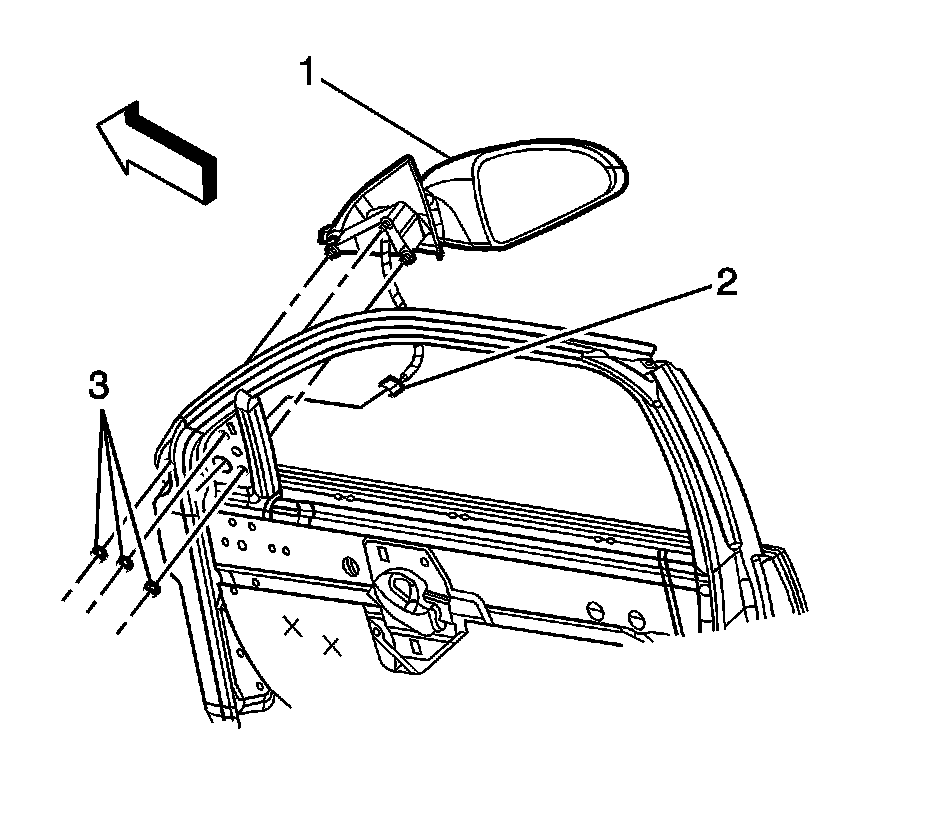 1
2
3