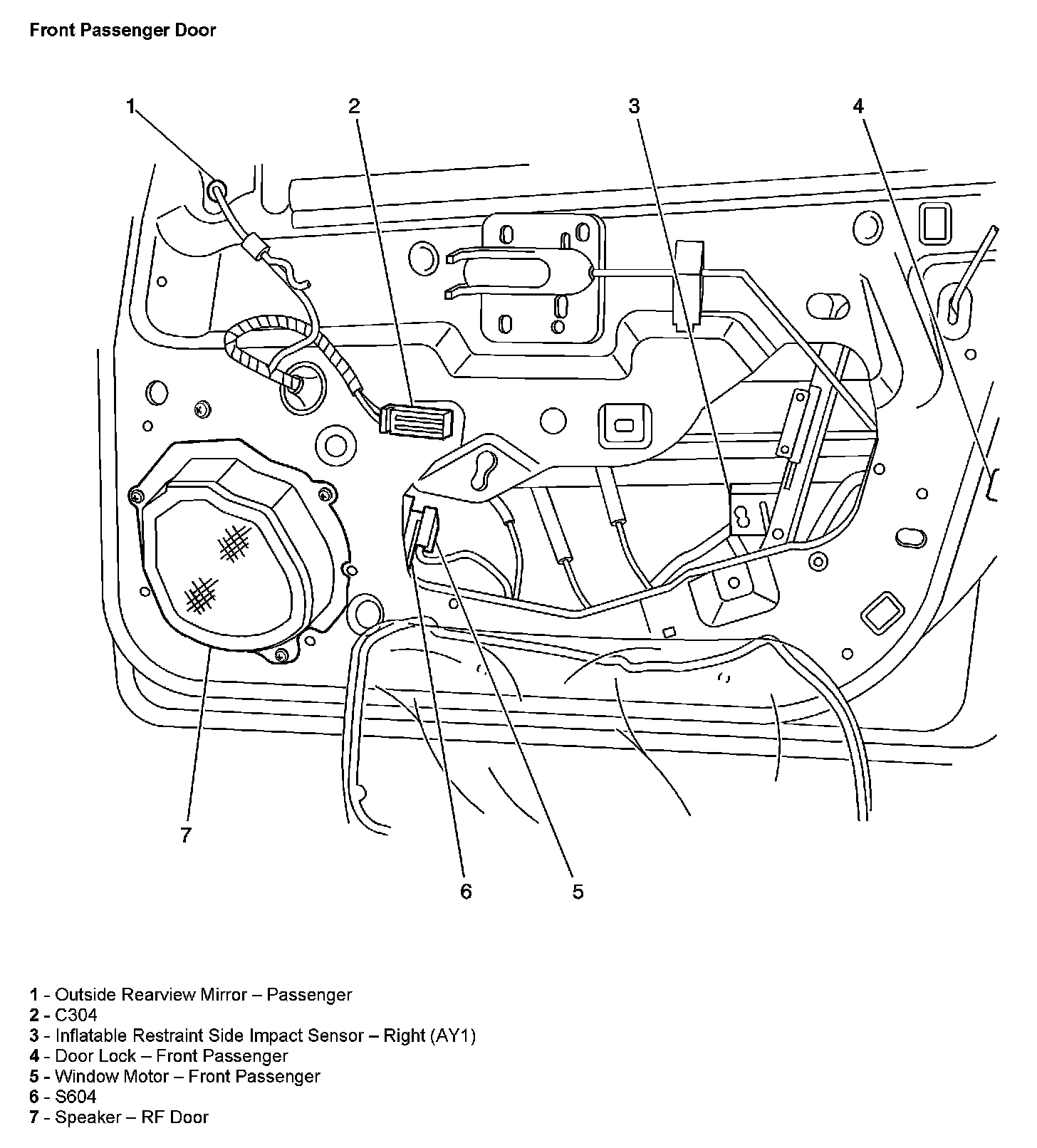 Front Passenger Door

1

2

3

4

7

6

5

1 - Outside Rearview Mirror – Passenger
2 - C304
3 - Inflatable Restraint Side Impact Sensor – Right (AY1)
4 - Door Lock – Front Passenger
5 - Window Motor – Front Passenger
6 - S604
7 - Speaker – RF Door