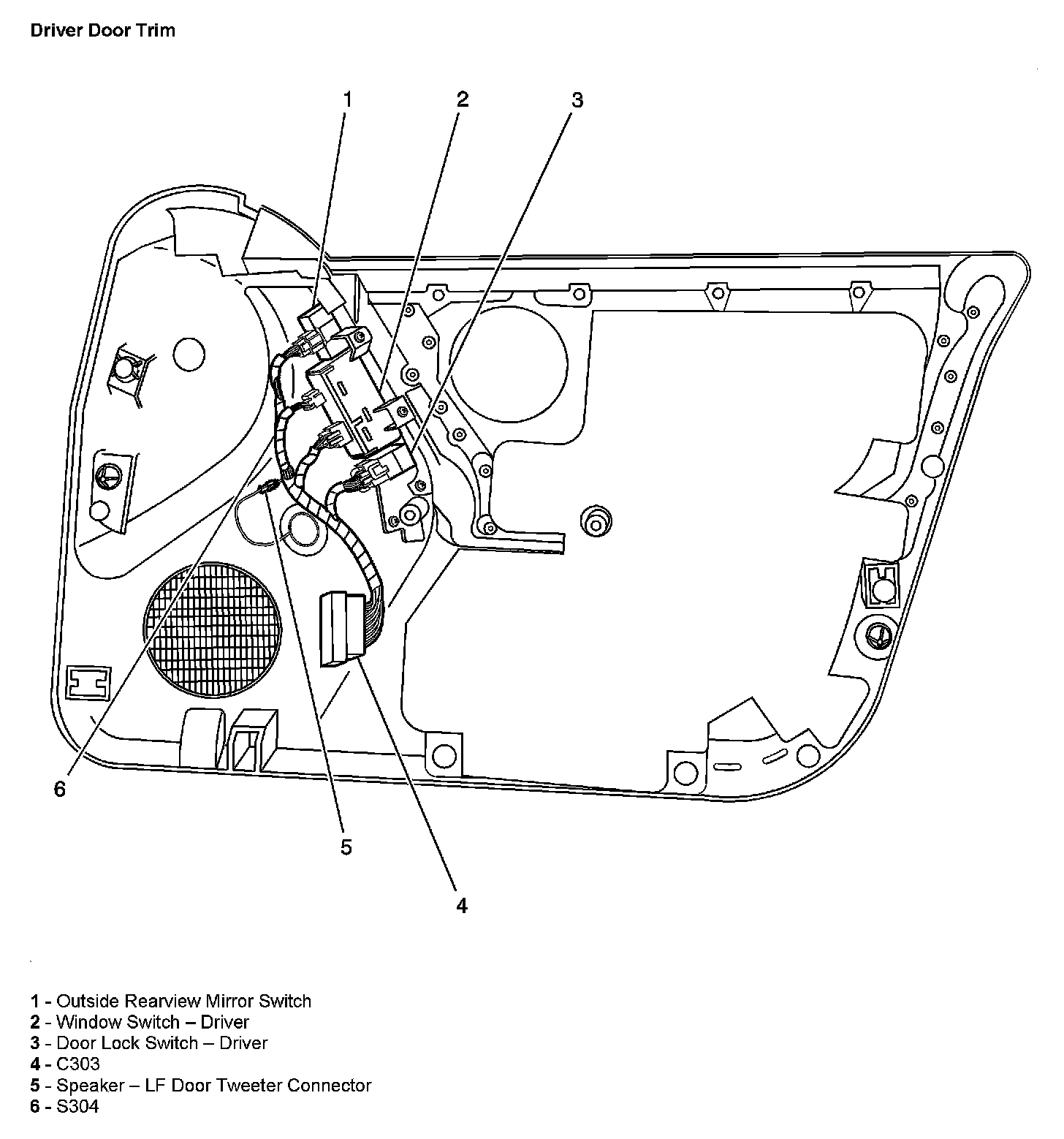 Driver Door Trim

1
2
3
6
5
4

1 - Outside Rearview Mirror Switch
2 - Window Switch – Driver
3 - Door Lock Switch – Driver
4 - C303
5 - Speaker – LF Door Tweeter Connector
6 - S304