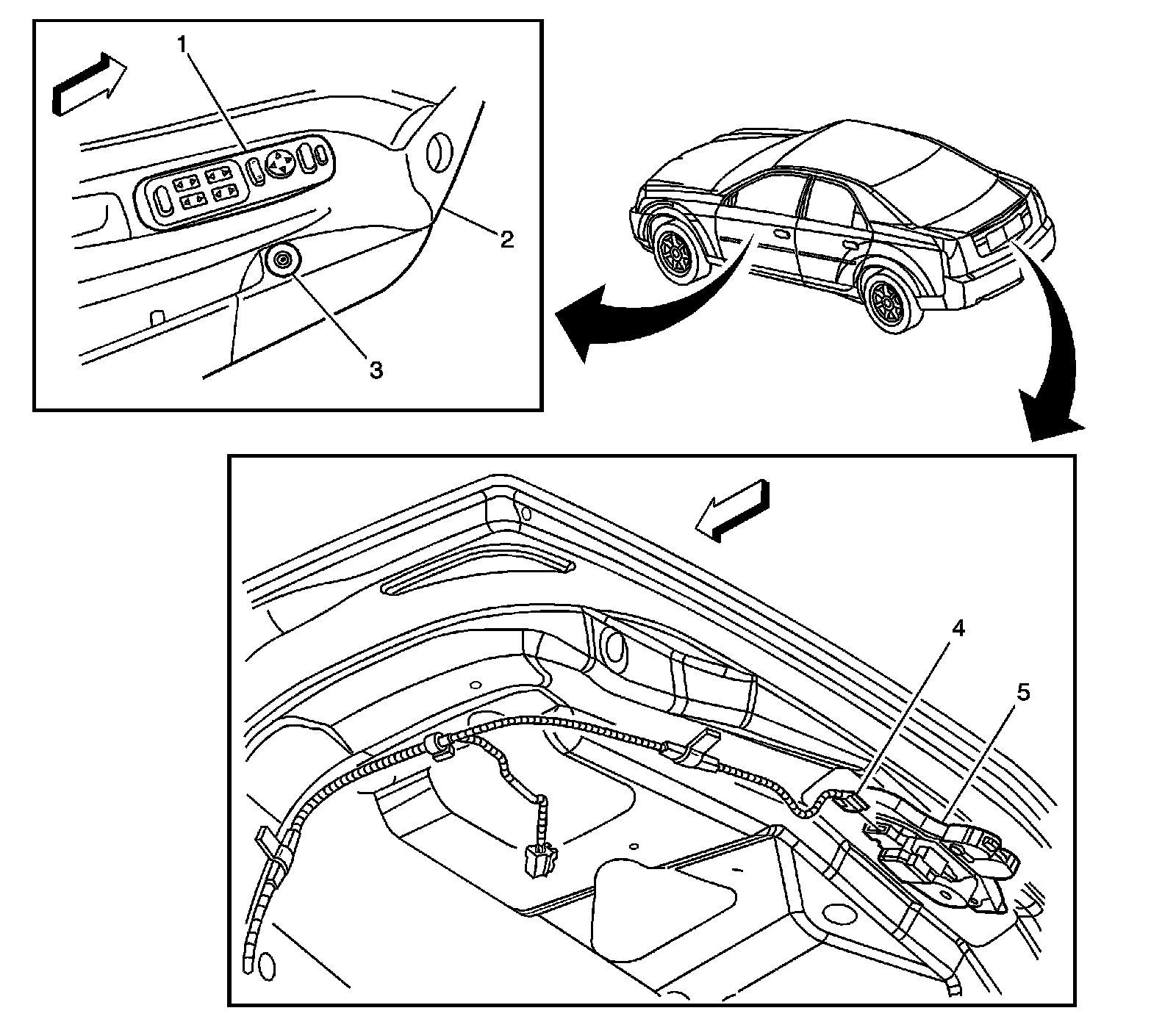 1
2
3
4
5