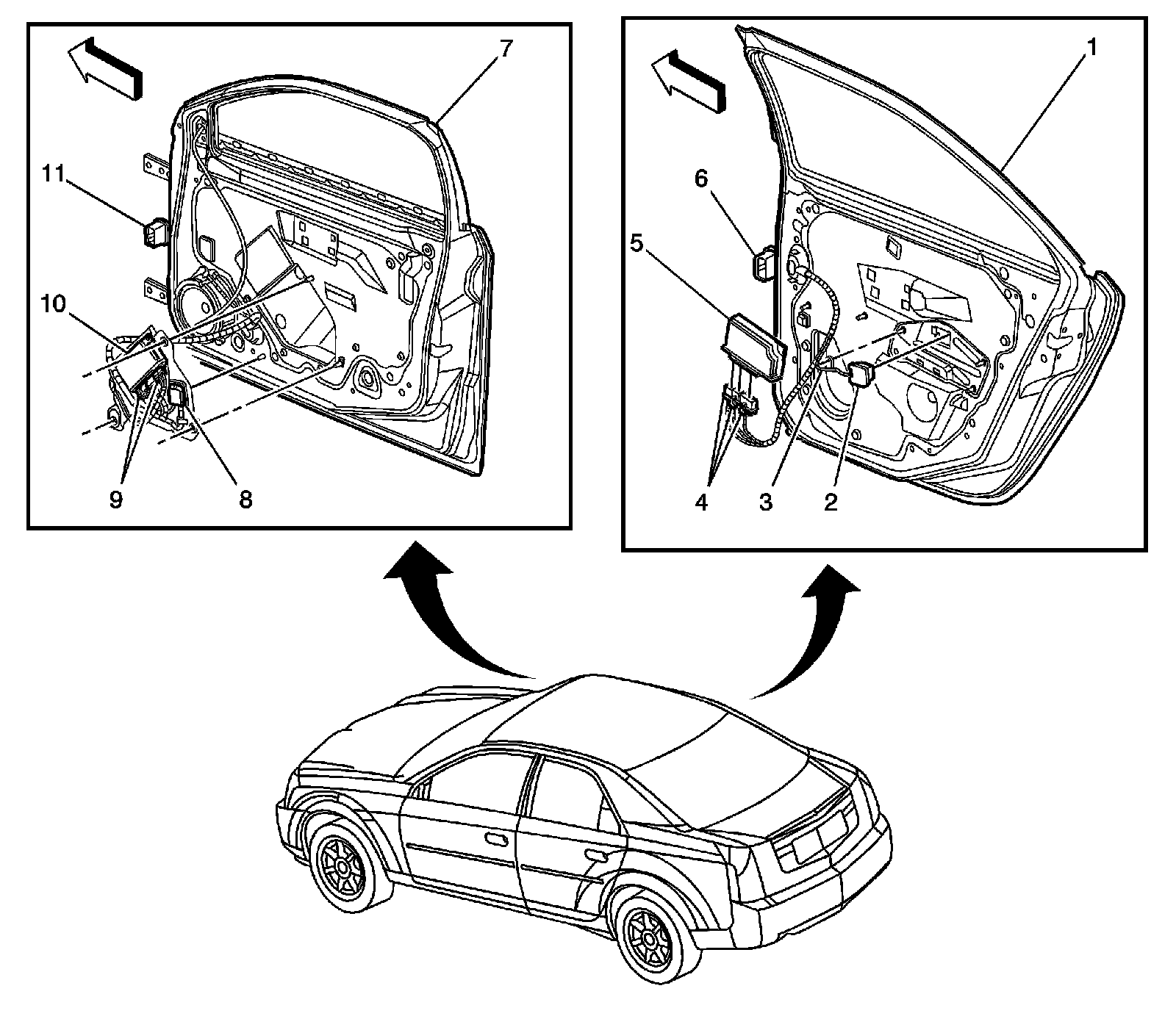 7
11
10
9
8
1
6
5
4
3
2