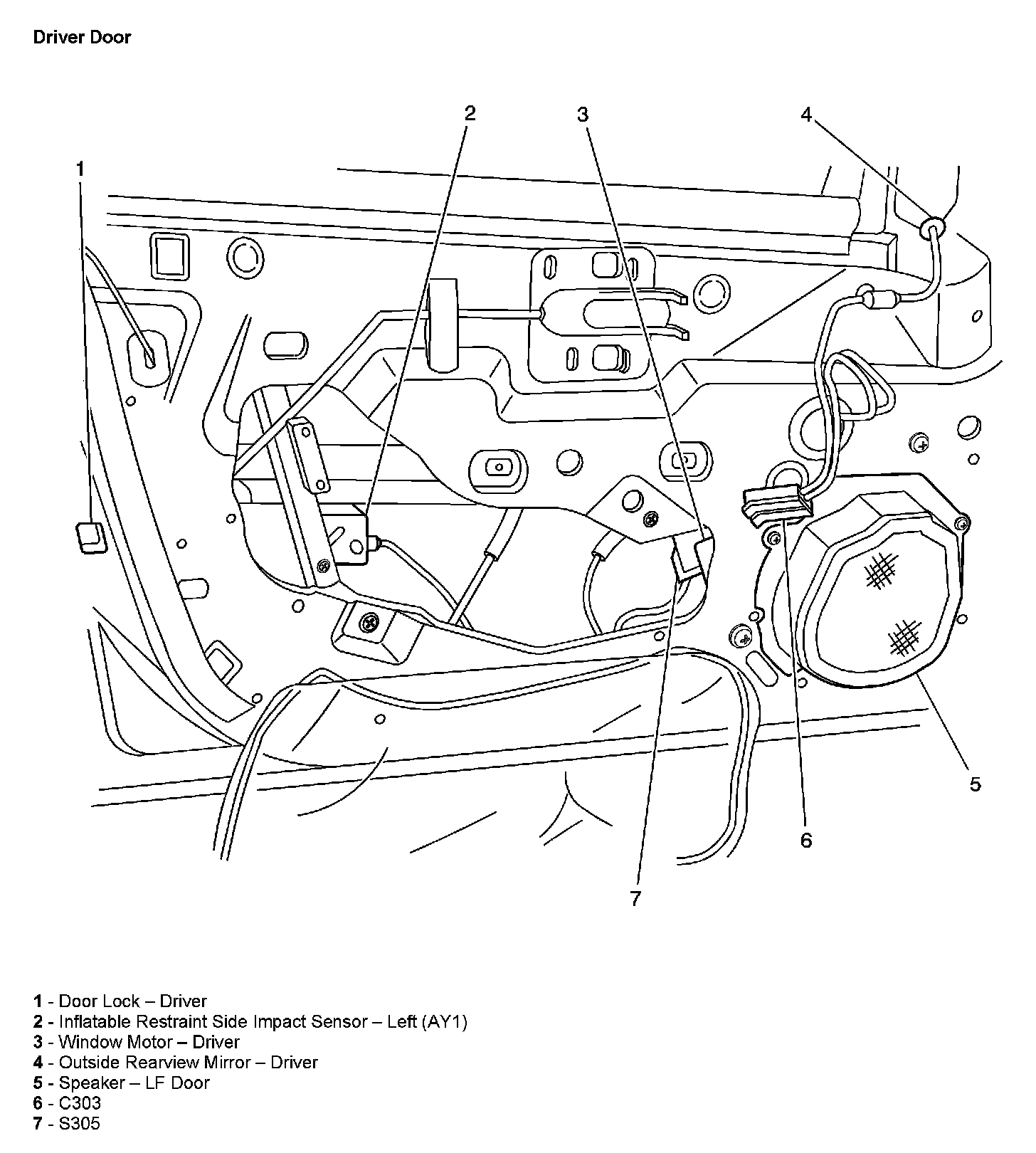 Driver Door

2
3
4
1
5
6
7

1 - Door Lock – Driver
2 - Inflatable Restraint Side Impact Sensor – Left (AY1)
3 - Window Motor – Driver
4 - Outside Rearview Mirror – Driver
5 - Speaker – LF Door
6 - C303
7 - S305