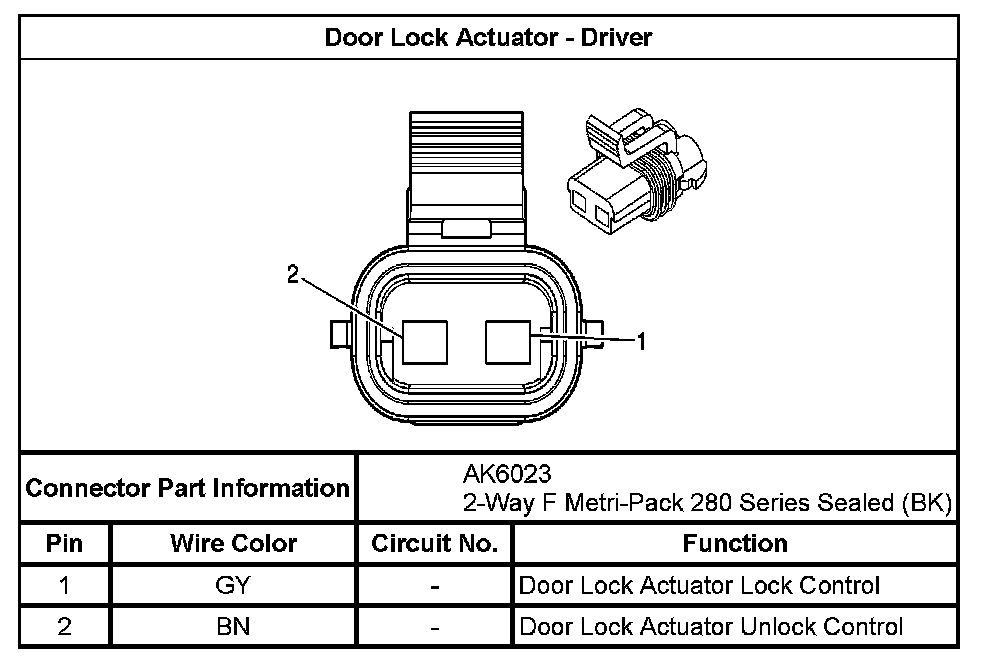 Door Lock Actuator - Driver

2

1

Connector Part Information

AK6023
2-Way F Metri-Pack 280 Series Sealed (BK)

| Pin | Wire Color | Circuit No. | Function |
|---|---|---|---|
| 1 | GY | - | Door Lock Actuator Lock Control |
| 2 | BN | - | Door Lock Actuator Unlock Control |