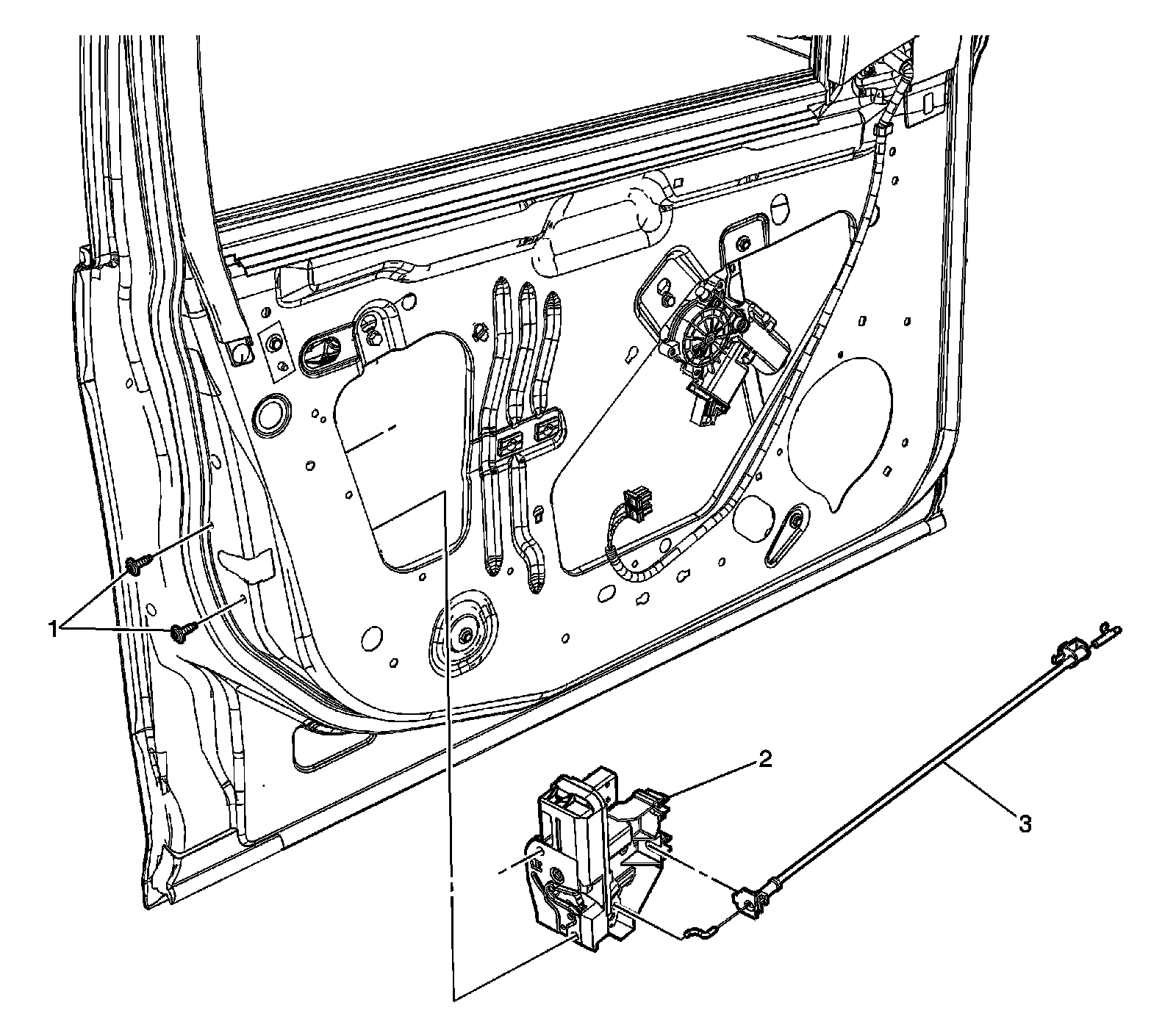 1

2

3