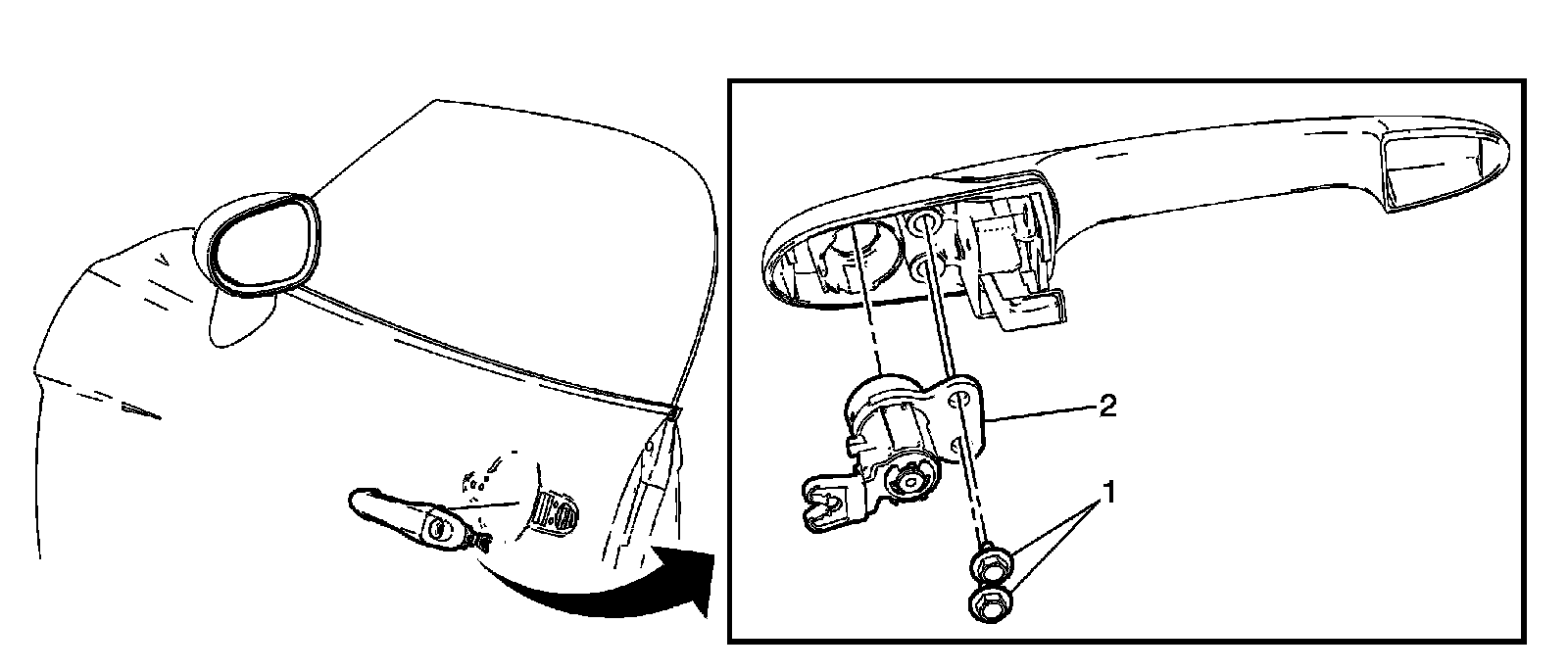 2
1