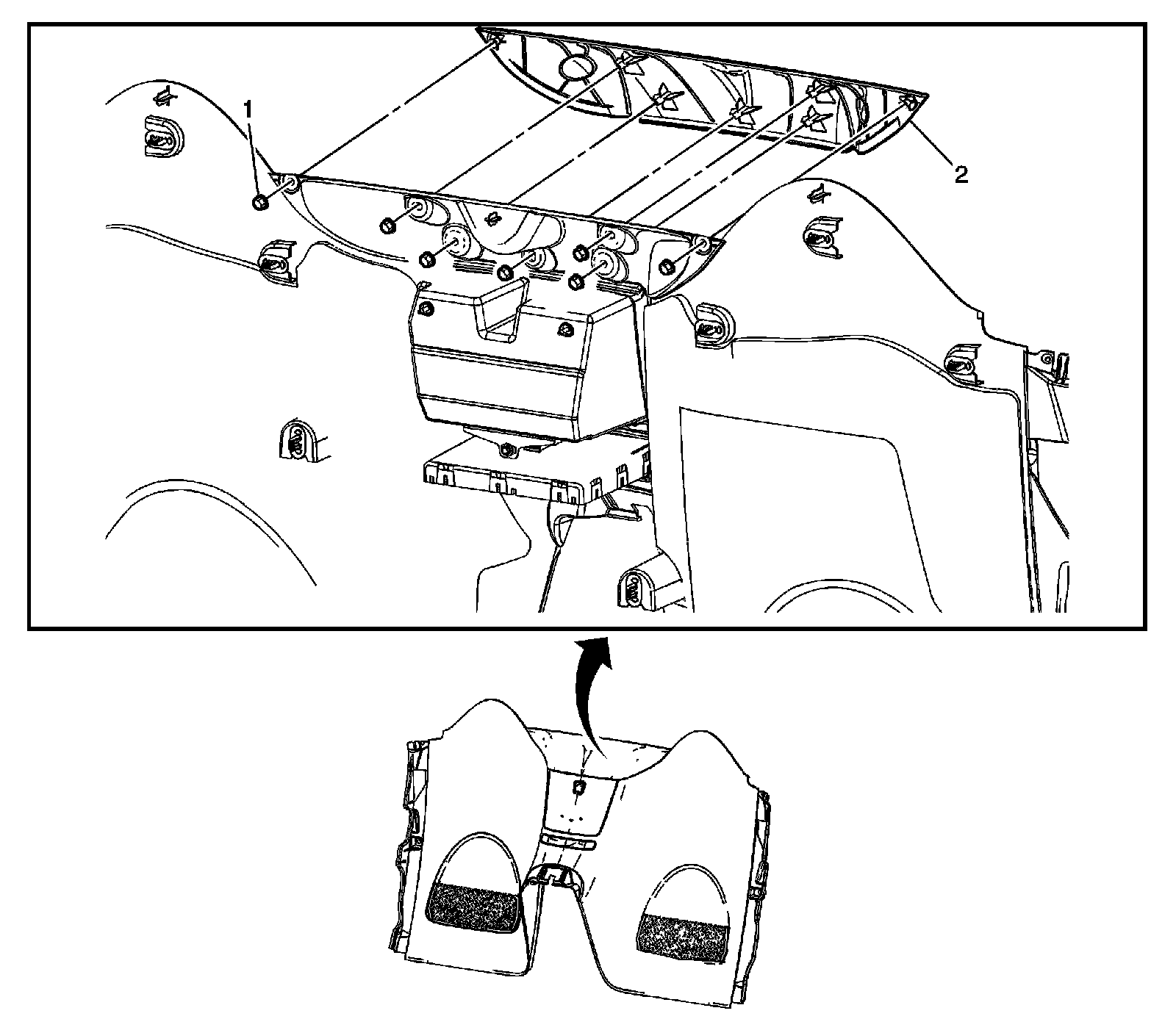 1
2