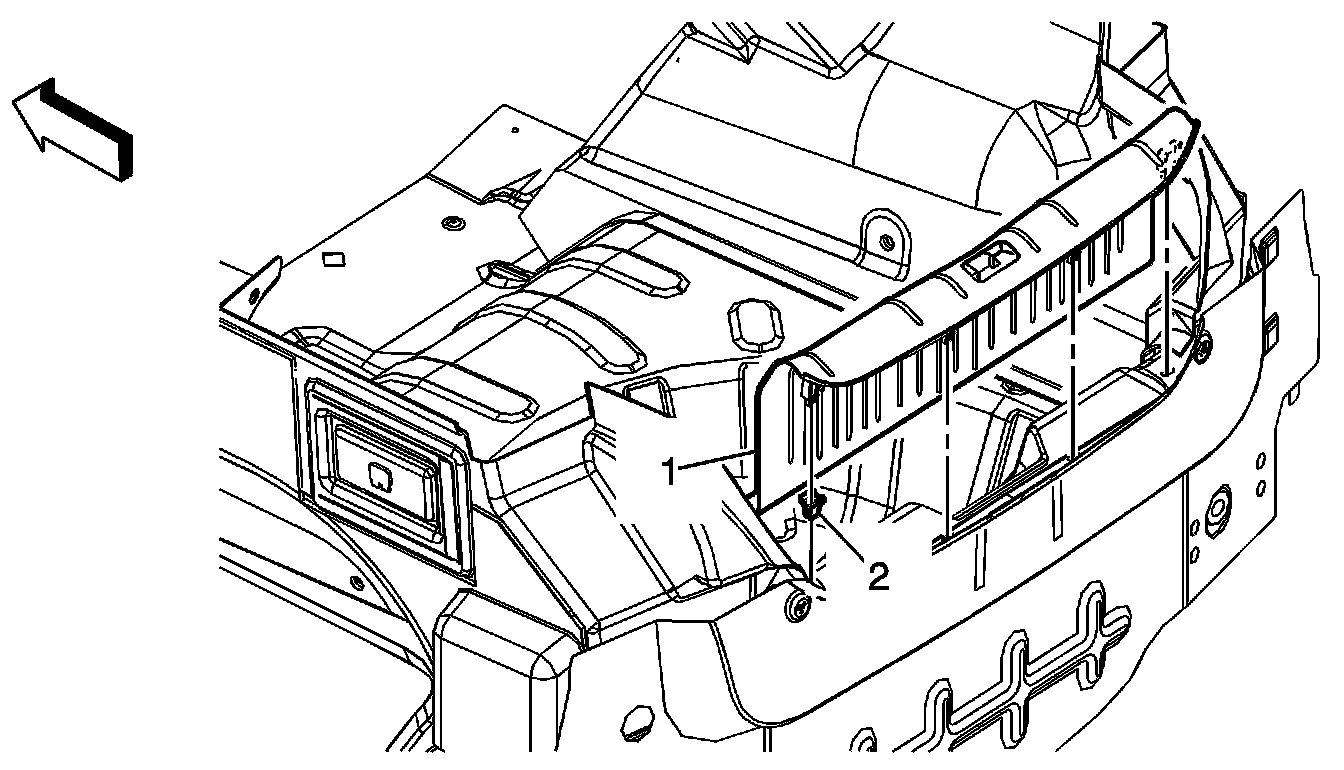 1
2