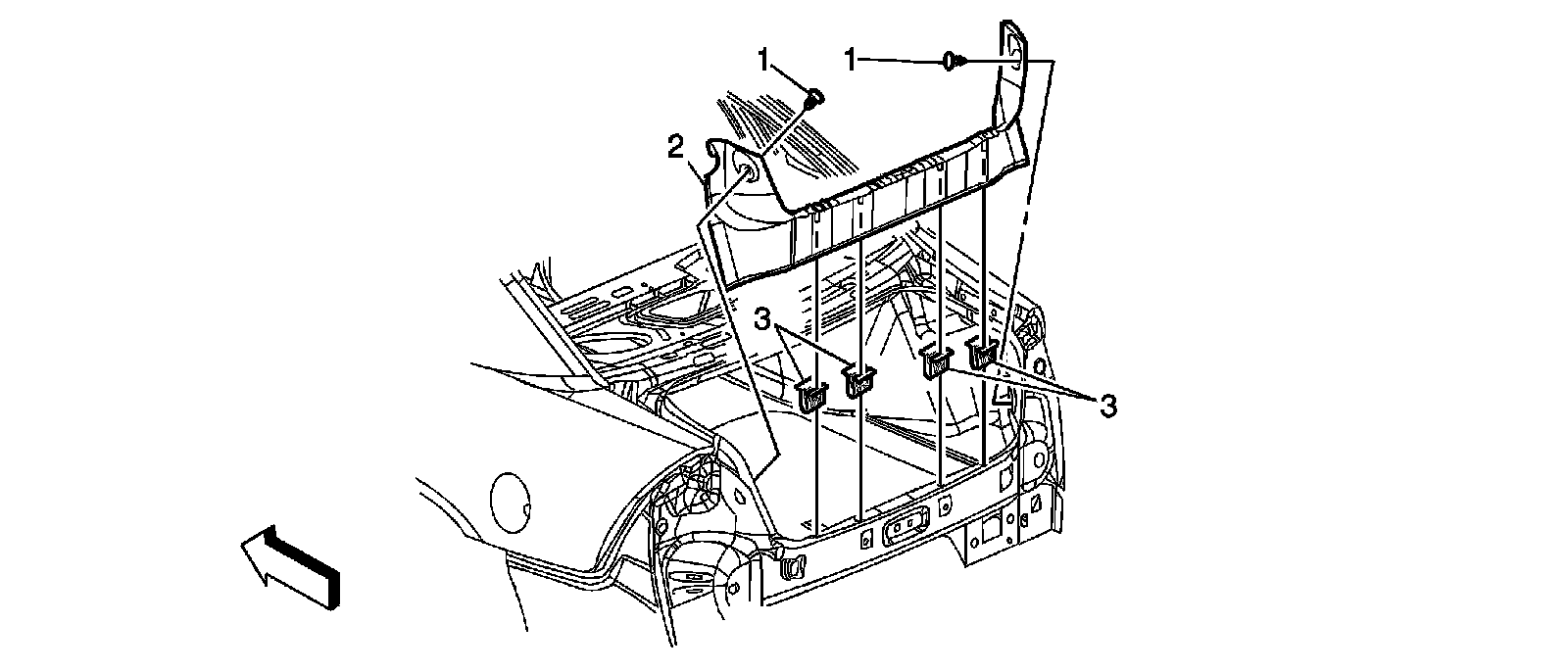 1
1
2
3
3