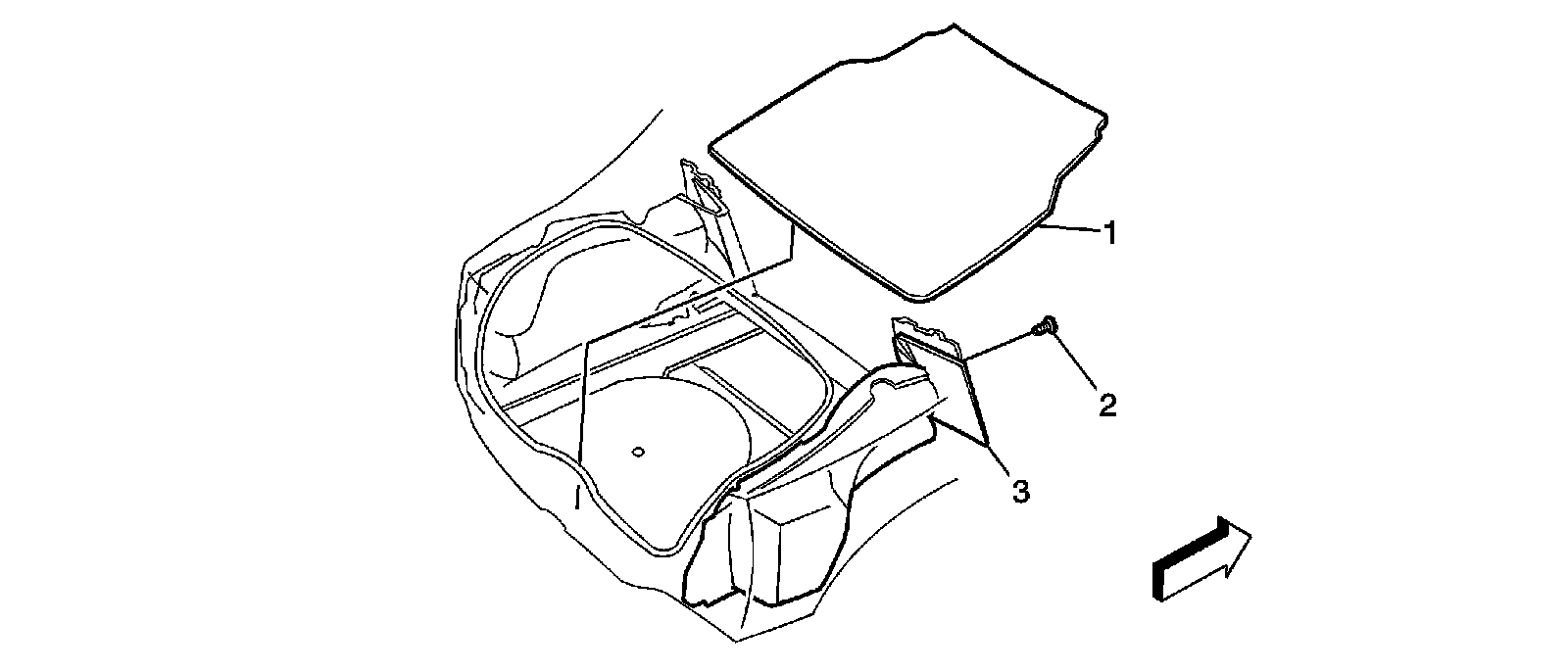 1
2
3