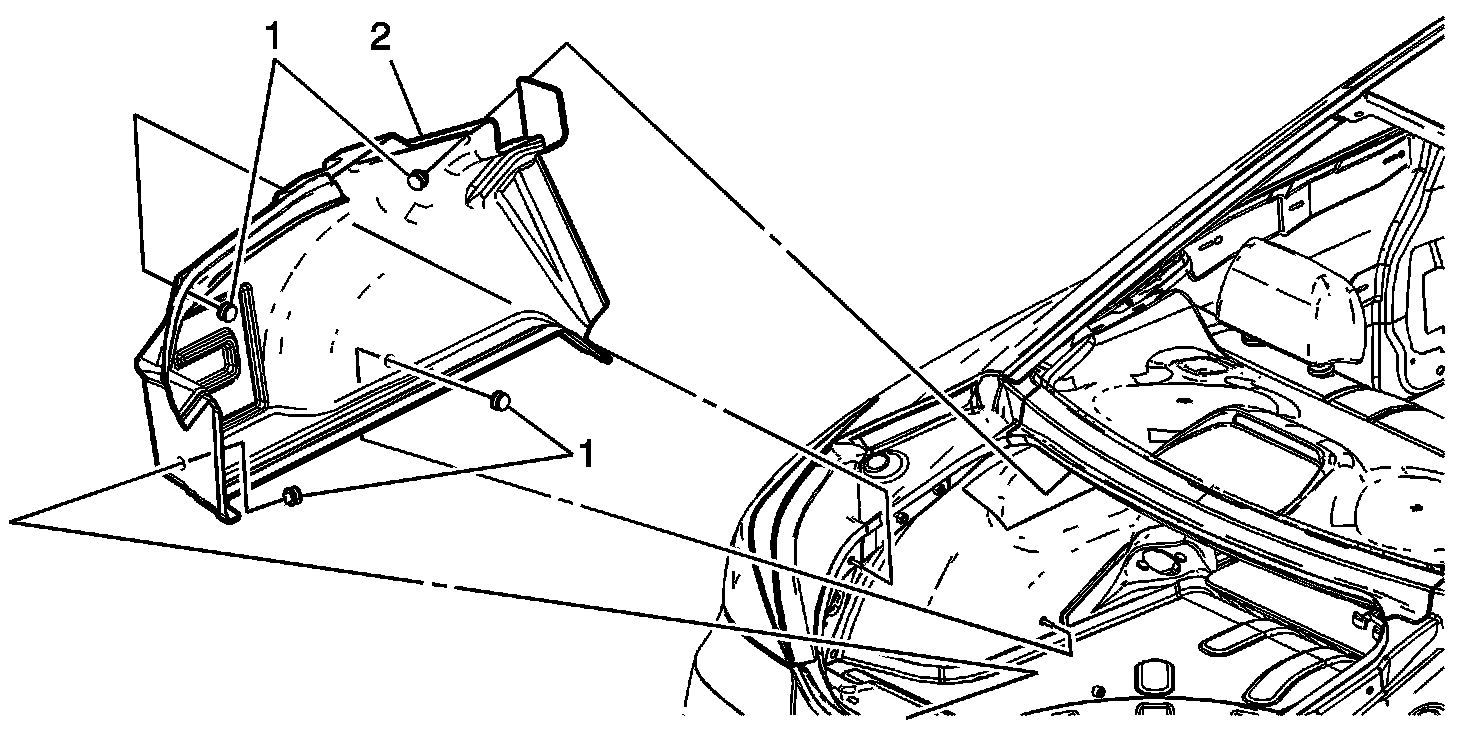 1
2
1