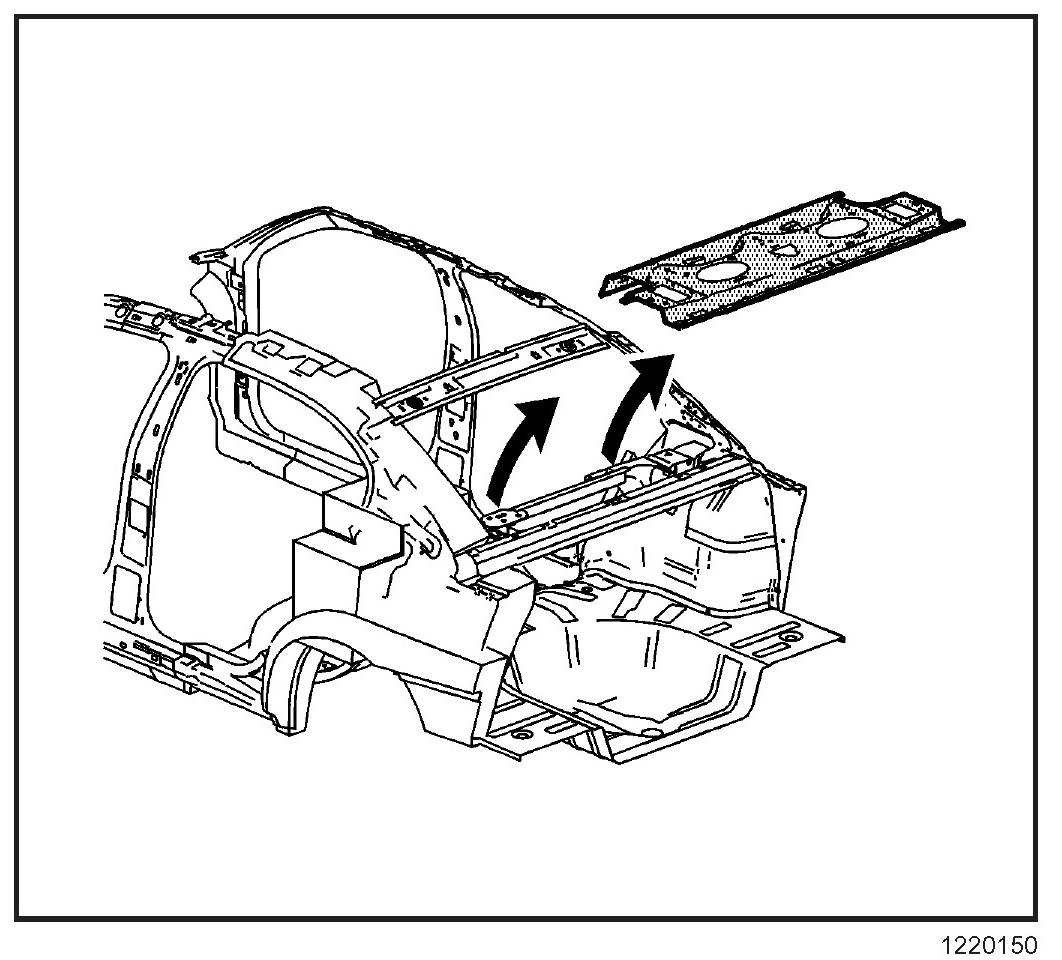 1220150