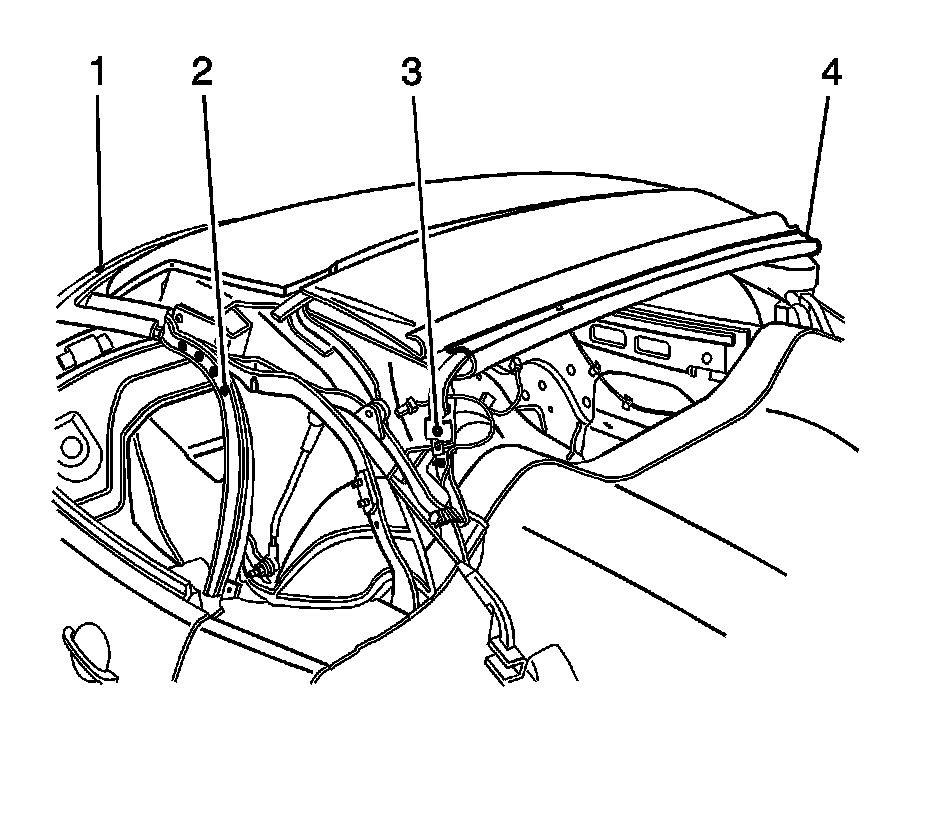 1
2
3
4