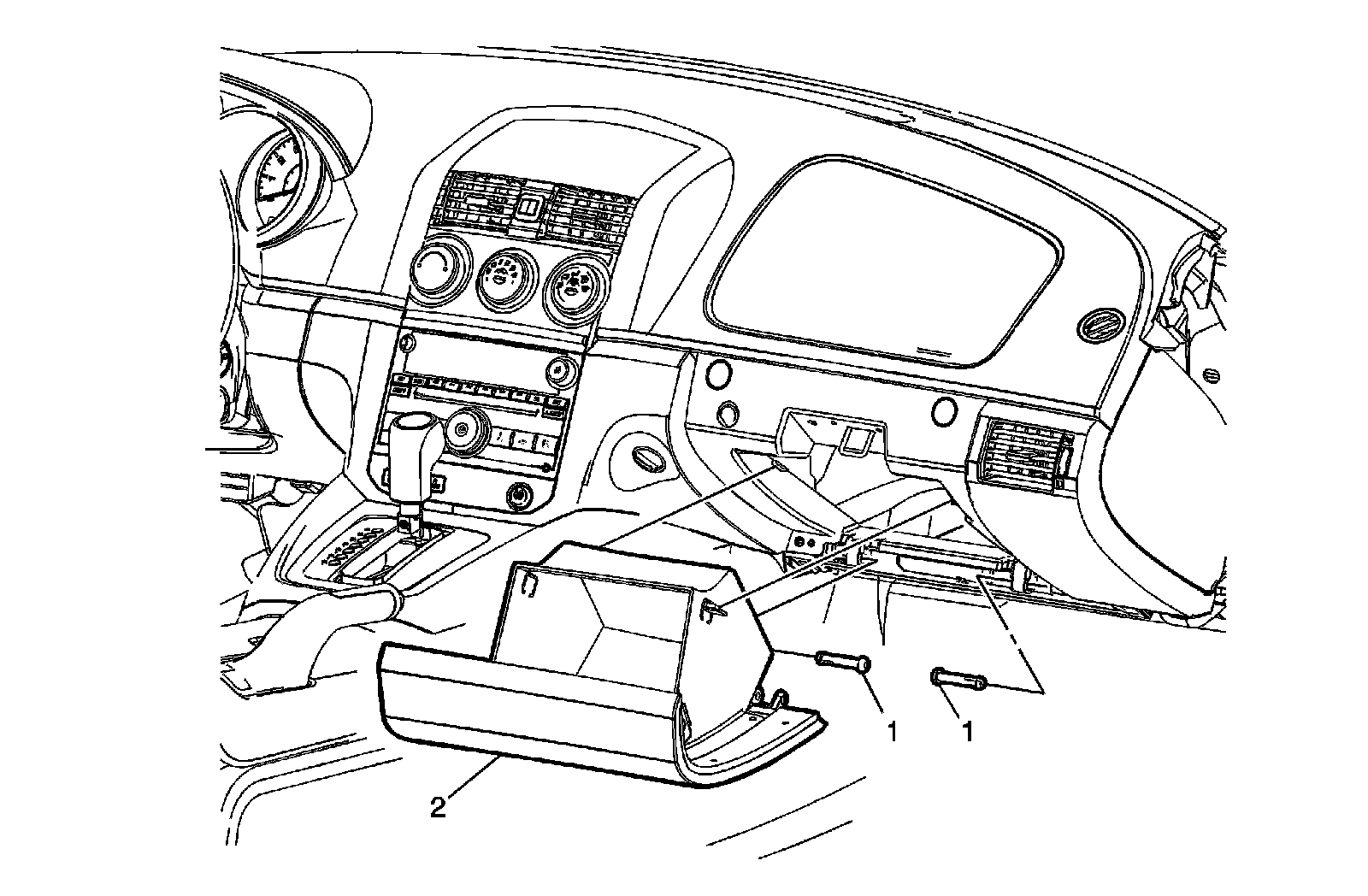 1
1
2