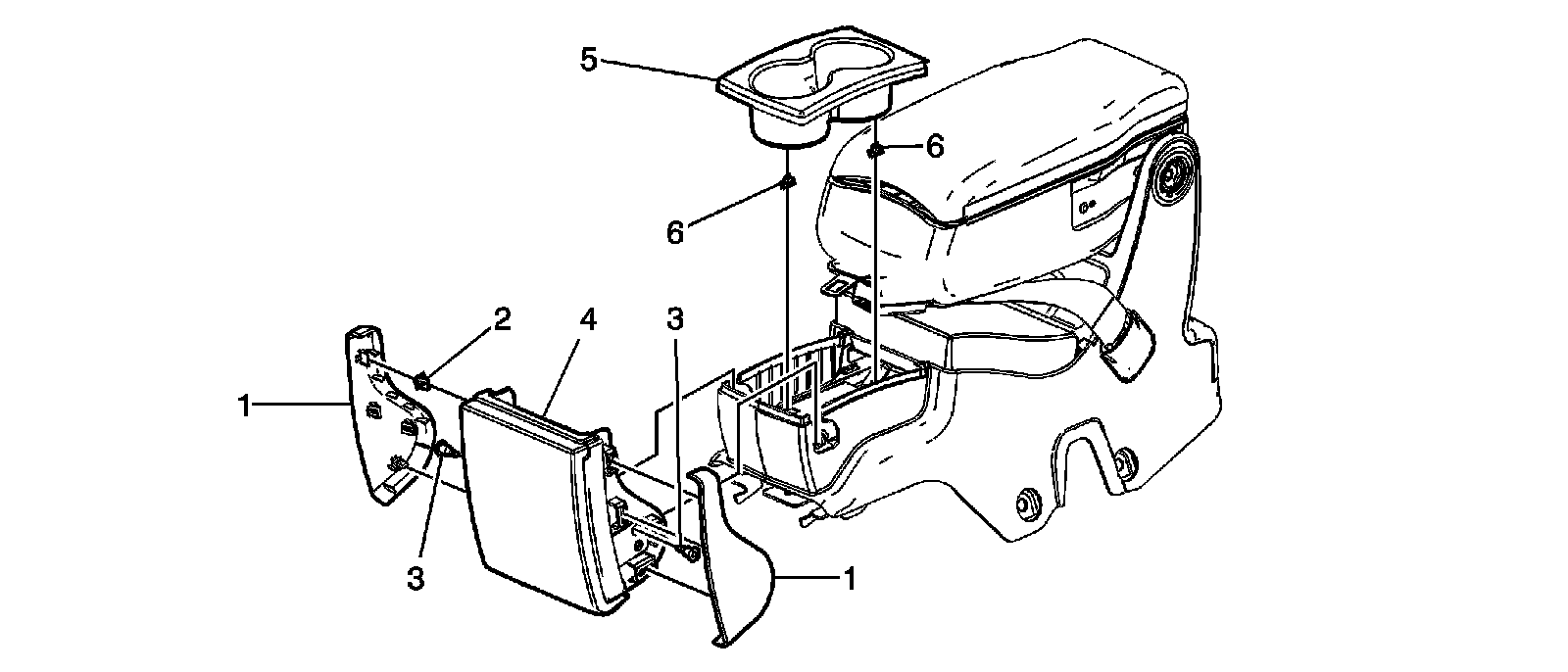 5
6
6
2
4
3
1
3
1