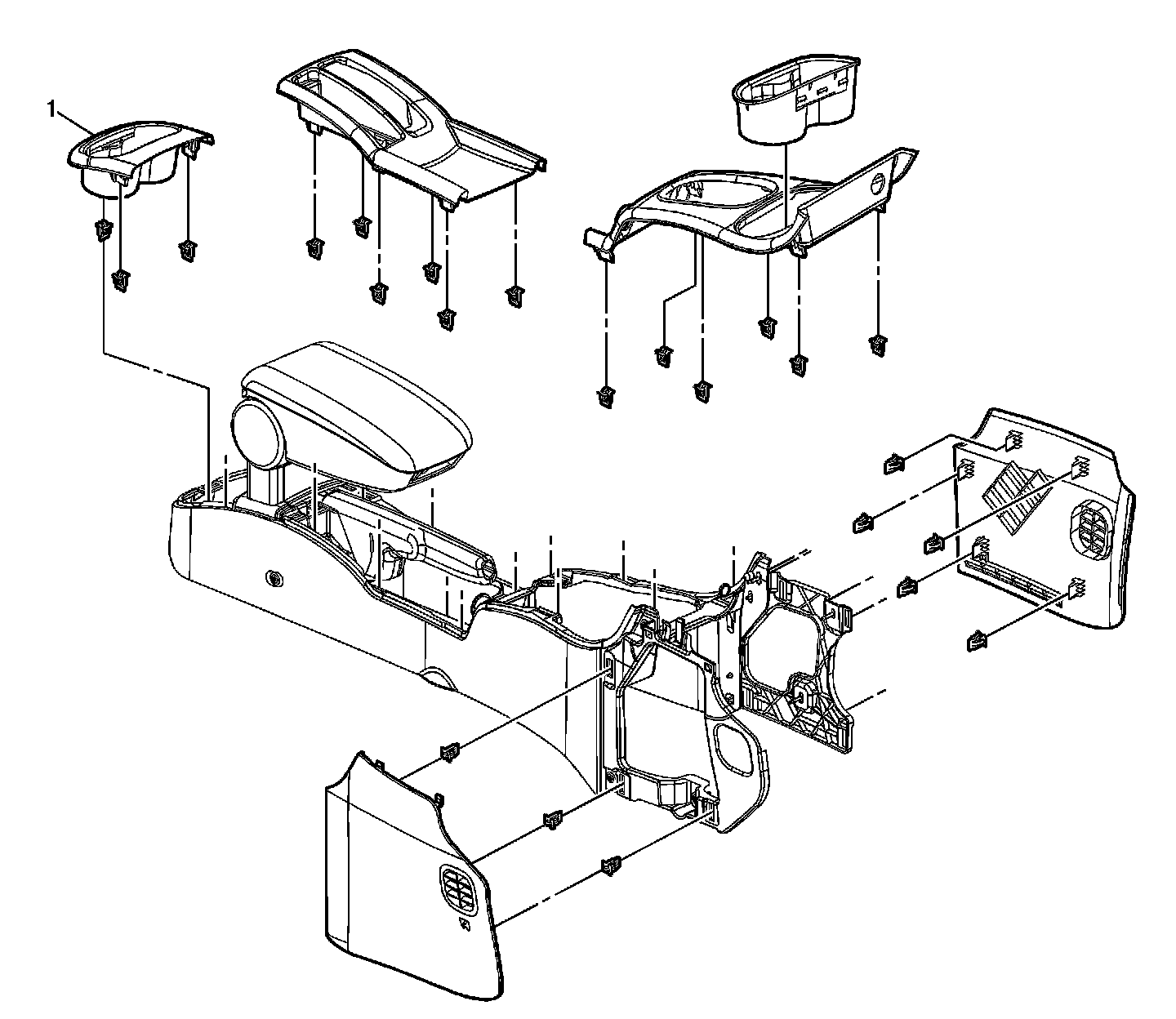 1