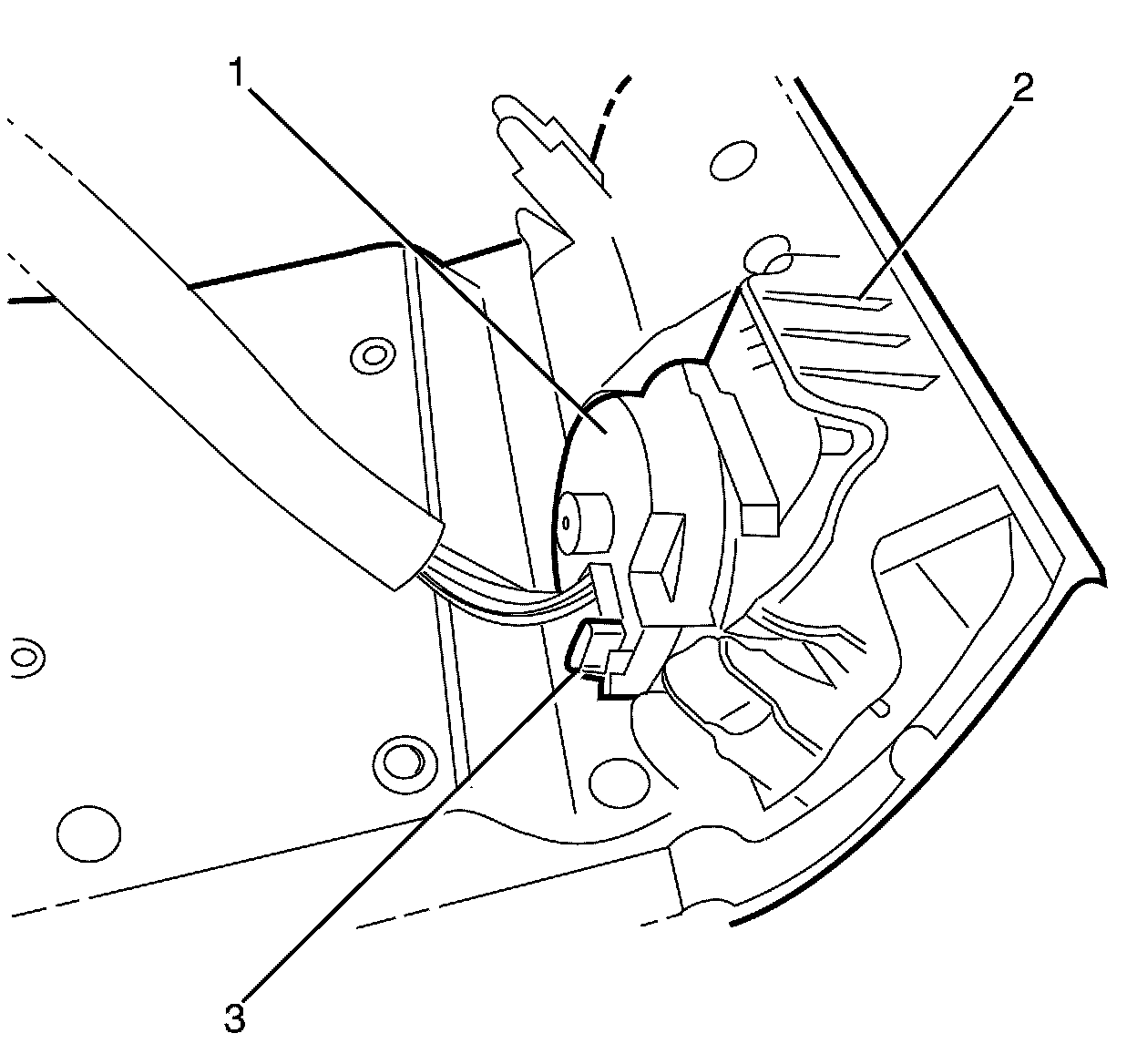 1
2
3