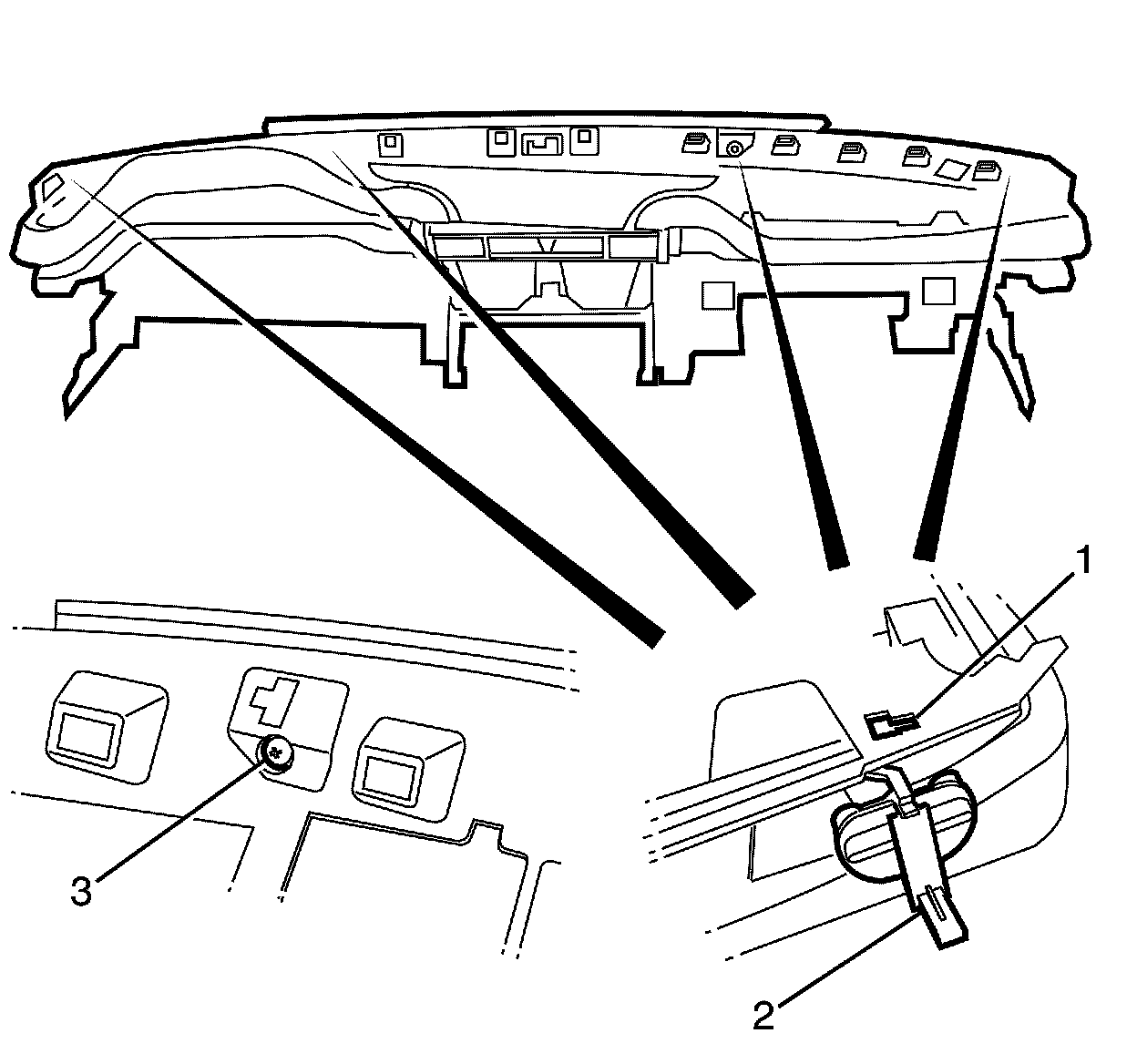 1
3
2