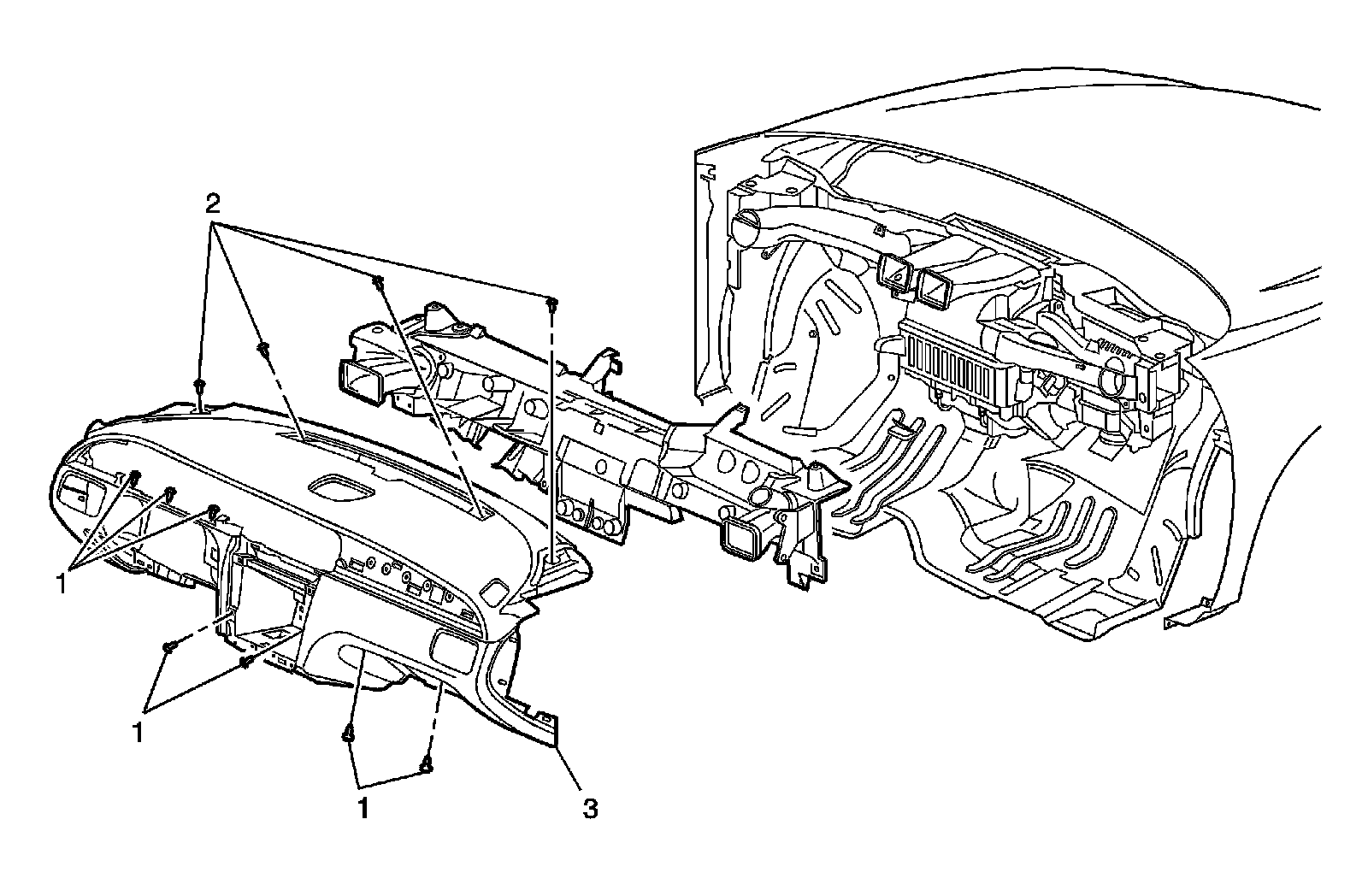 2
1
1
1
3