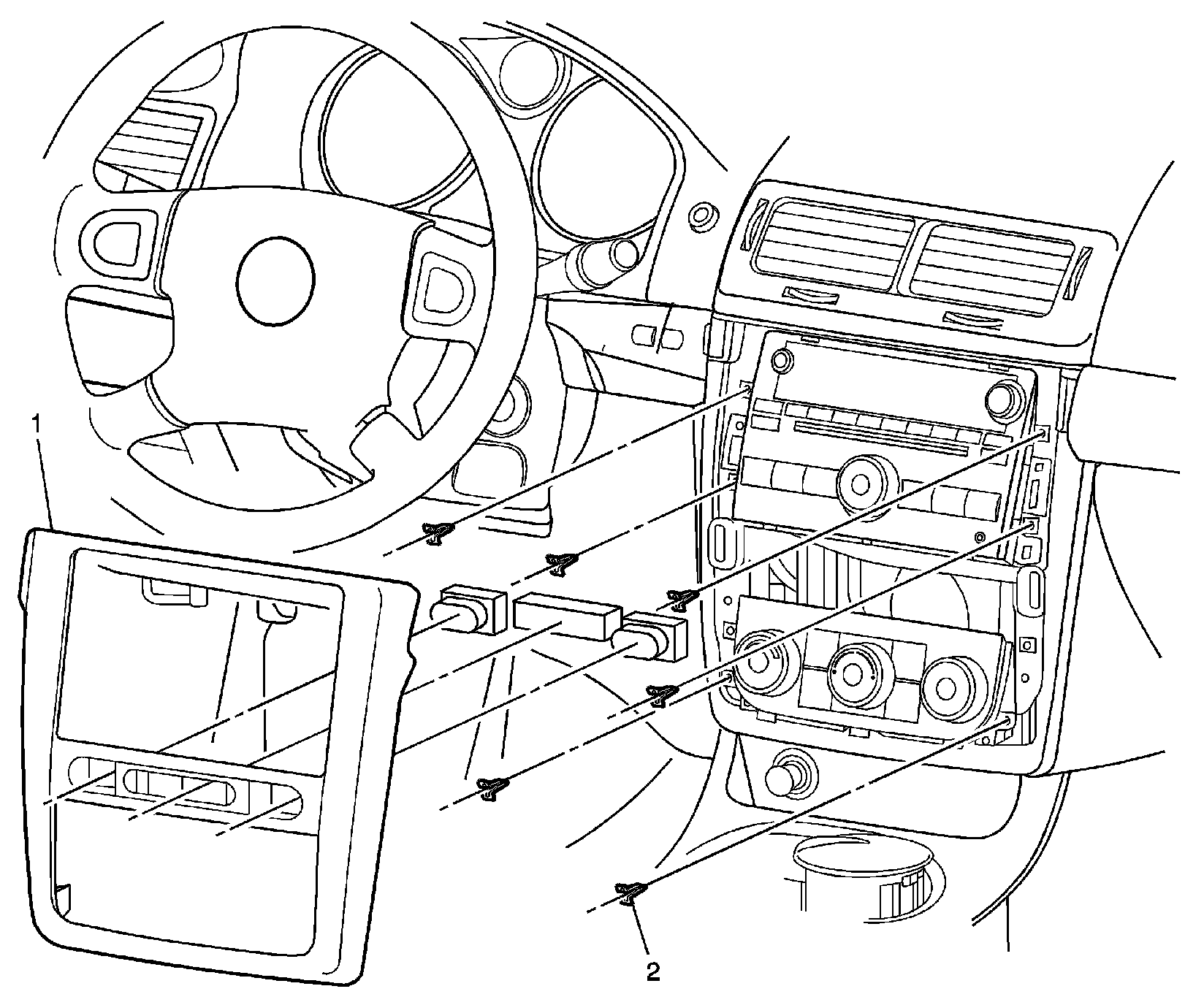 1

2