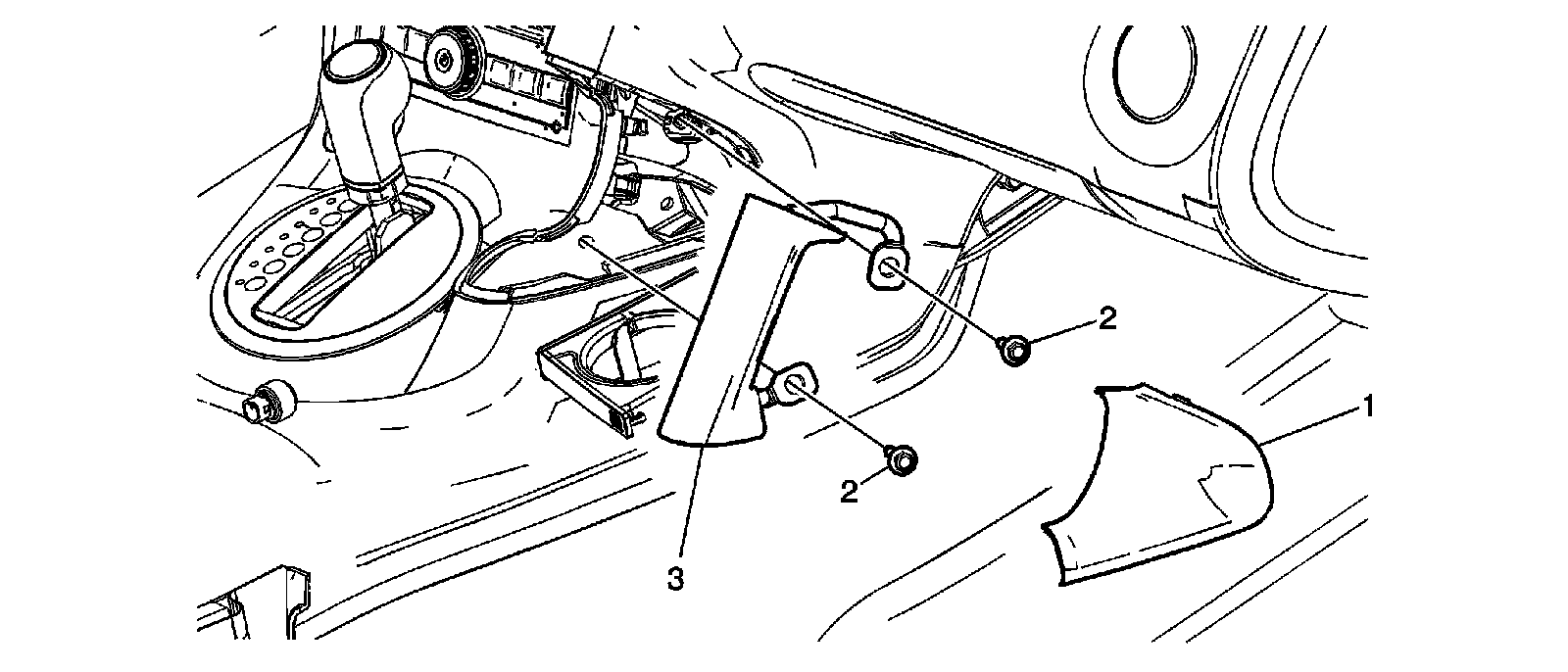 2
1
2
3