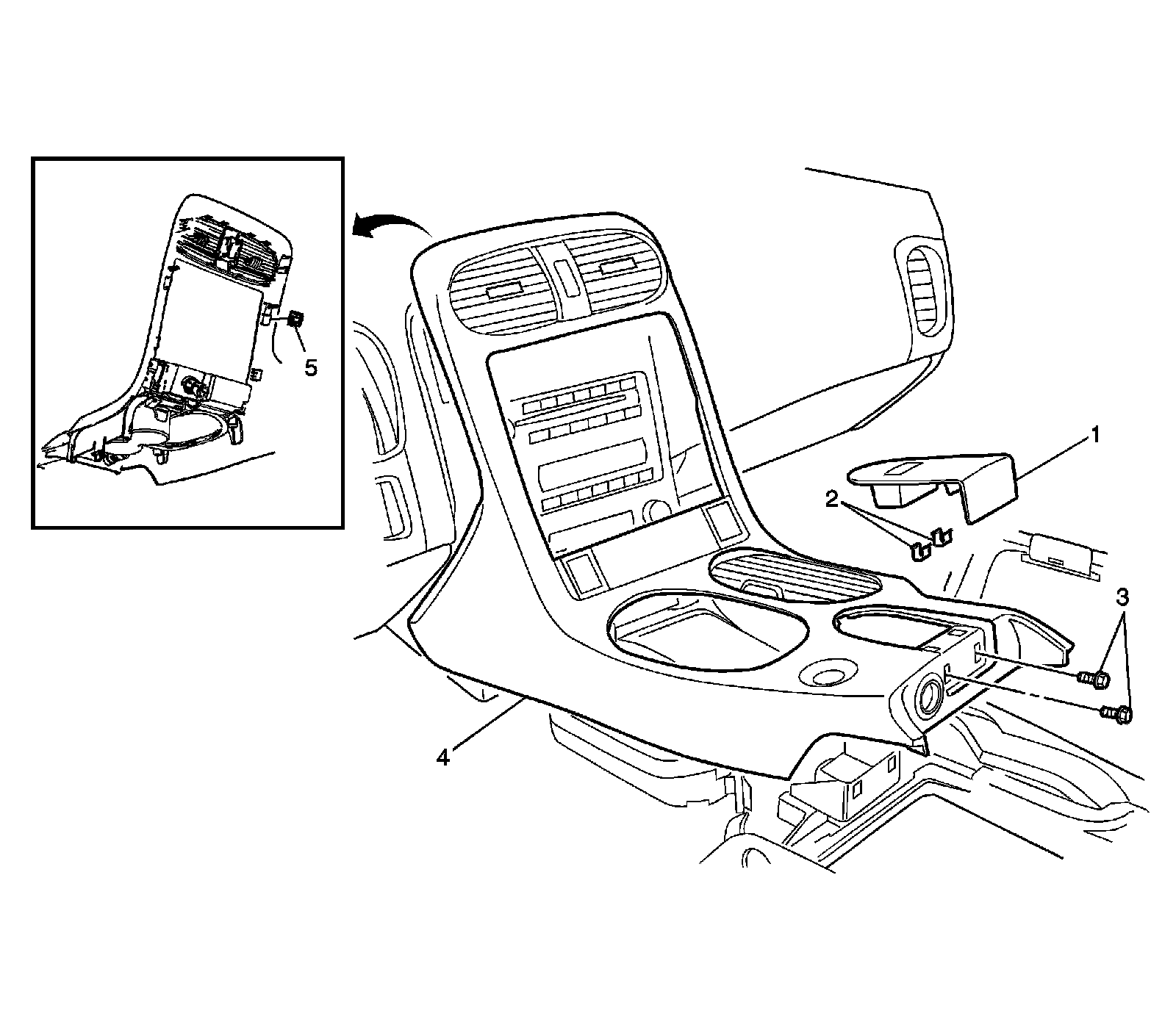 5
1
2
3
4